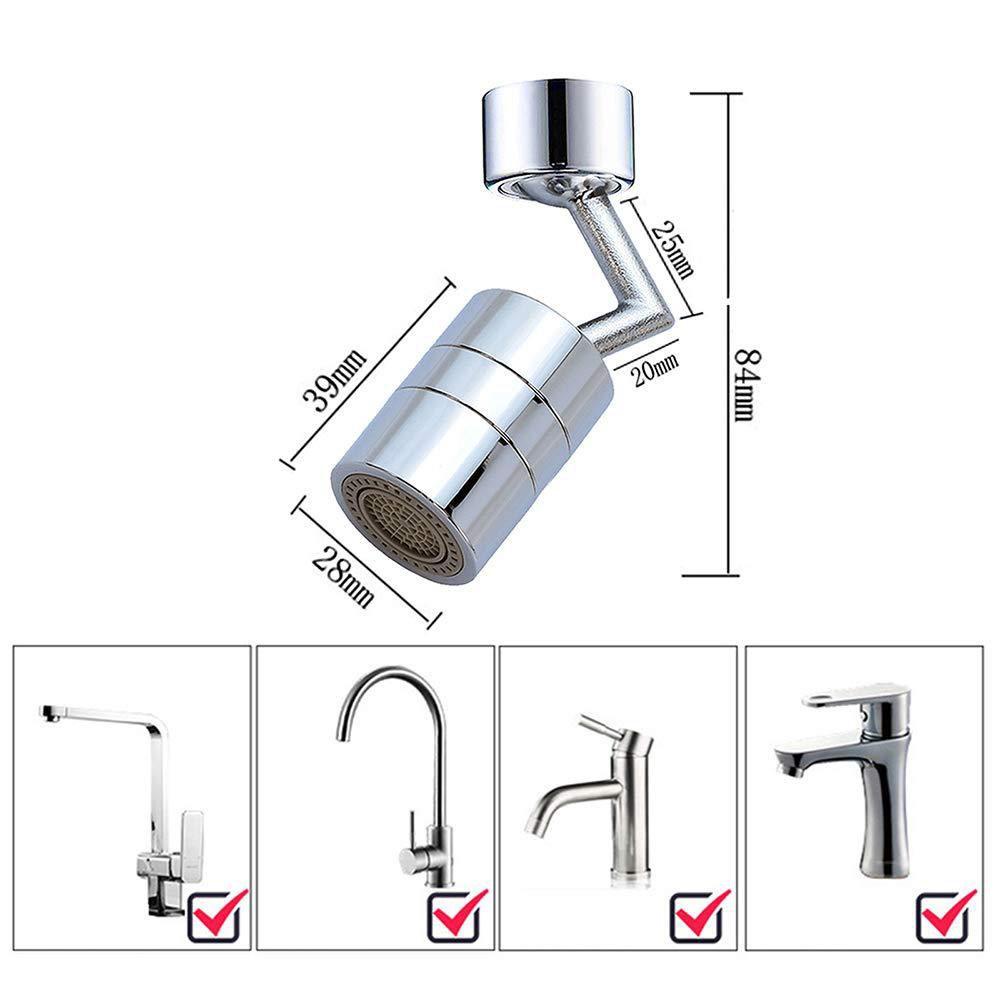 25mm
84mm
39mm
20mm
28mm