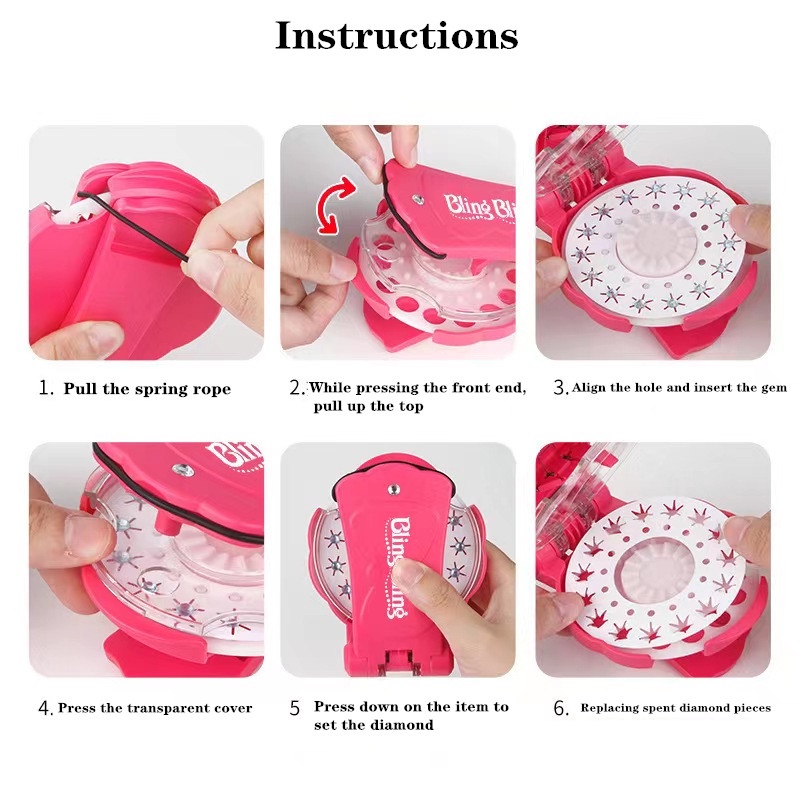 Instructions

Bling Bli

1. Pull the spring rope

2. While pressing the front end, pull up the top

3. Align the hole and insert the gem

Blin

Bling Bling

4. Press the transparent cover

5 Press down on the item to set the diamond

6. Replacing spent diamond pieces