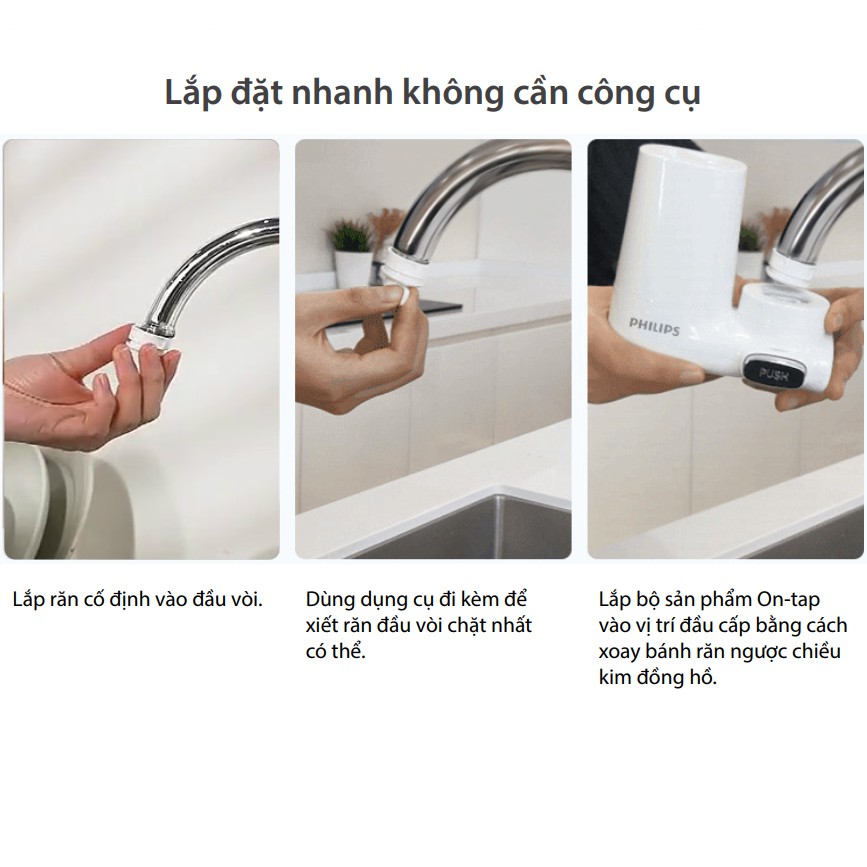 Lắp đặt nhanh không cần công cụ

PHILIPS

PUSH

Lắp răn cố định vào đầu vòi.

Dùng dụng cụ đi kèm để xiết răn đầu vòi chặt nhất có thể.

Lắp bộ sản phẩm On-tap vào vị trí đầu cấp bằng cách xoay bánh răn ngược chiều kim đồng hồ.