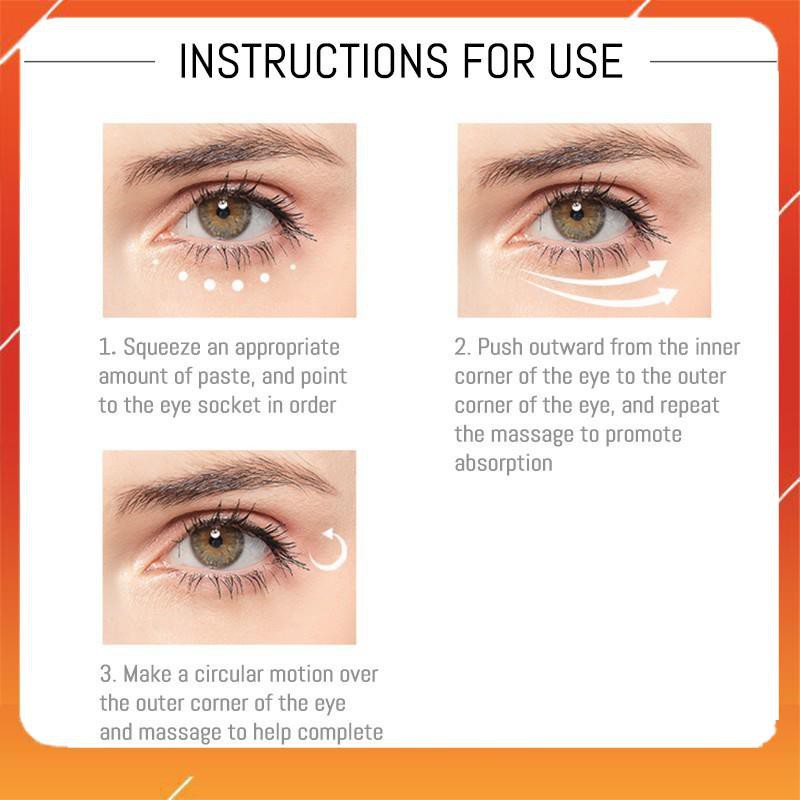 INSTRUCTIONS FOR USE

1. Squeeze an appropriate amount of paste, and point to the eye socket in order

2. Push outward from the inner corner of the eye to the outer corner of the eye, and repeat the massage to promote absorption

3. Make a circular motion over the outer corner of the eye and massage to help complete