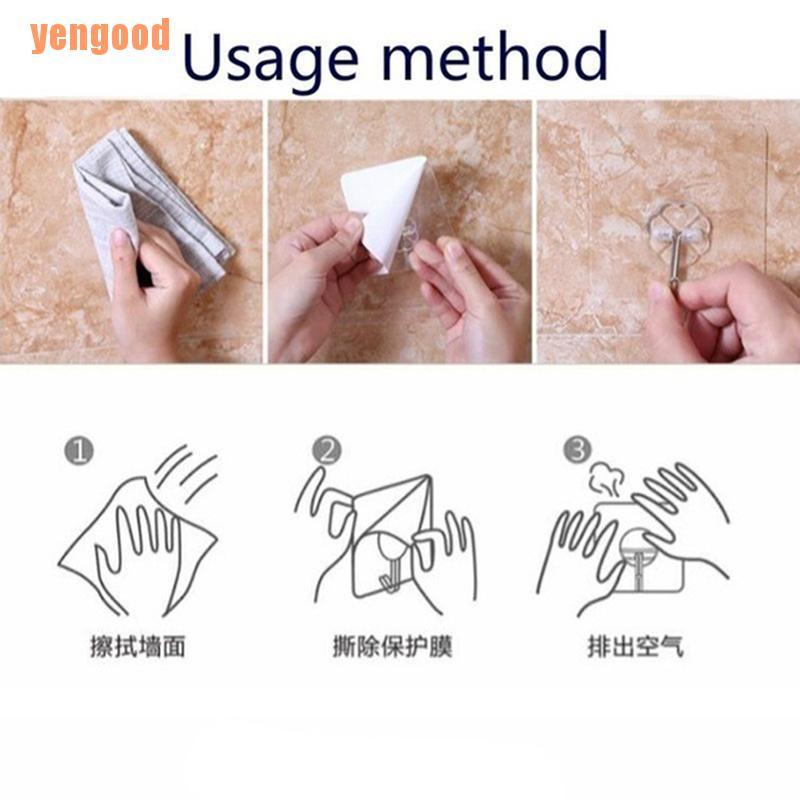 yengood Usage method

①
擦拭墙面

②
撕除保护膜

③
排出空气