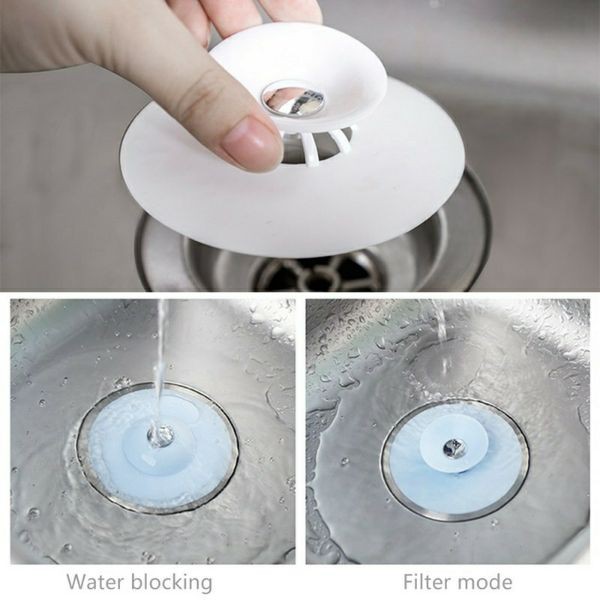 Water blocking

Filter mode