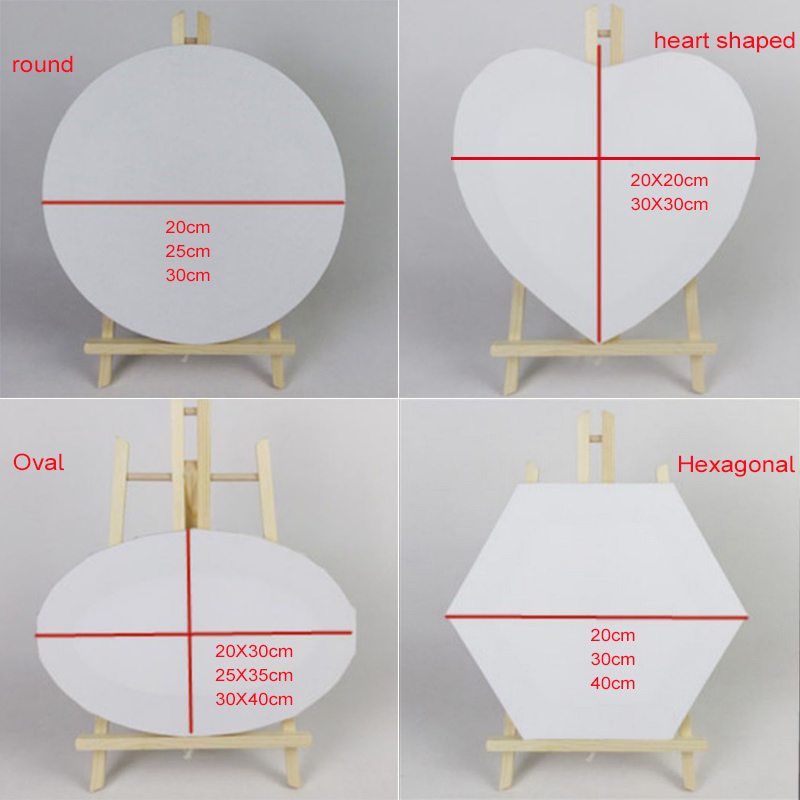 round

20cm
25cm
30cm

heart shaped

20X20cm
30X30cm

Oval

20X30cm
25X35cm
30X40cm

Hexagonal

20cm
30cm
40cm