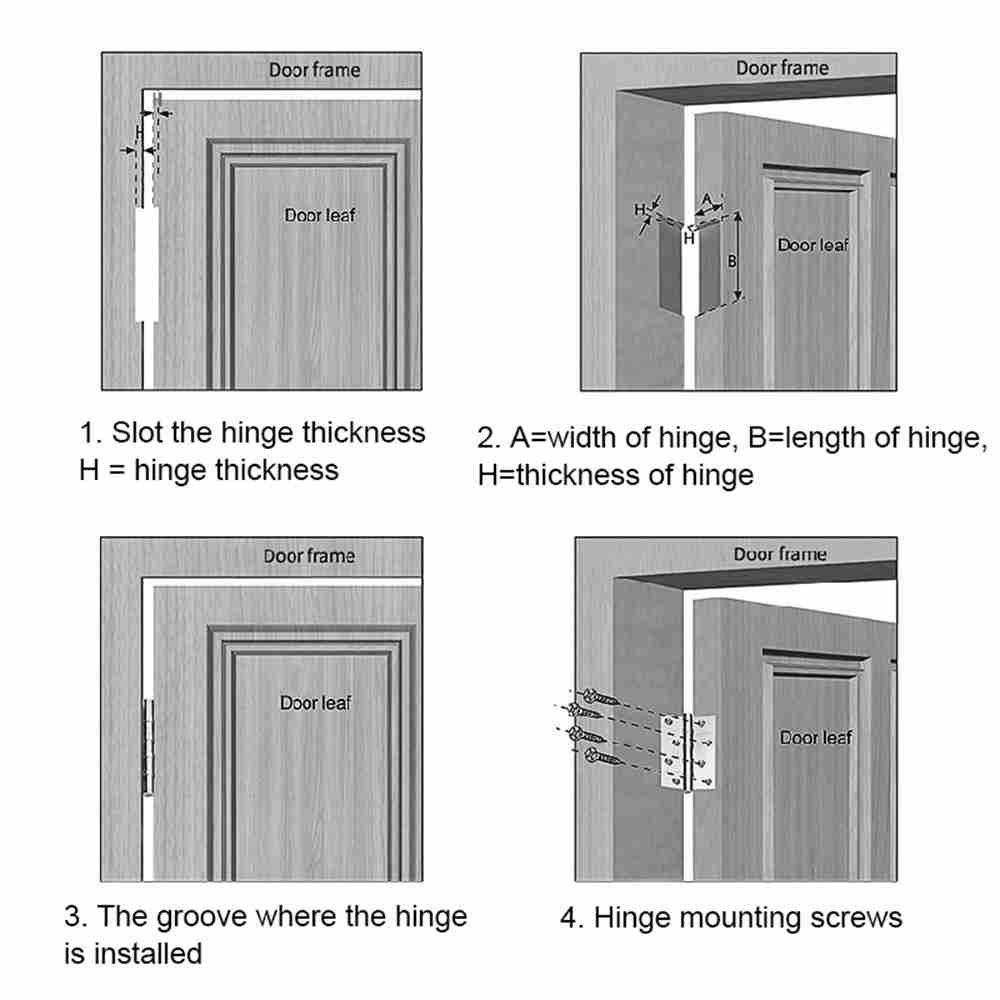 Door frame

H

H

Door leaf

1. Slot the hinge thickness
H = hinge thickness

Door frame

H

A

H

B

Door leaf

2. A=width of hinge, B=length of hinge, H=thickness of hinge

Door frame

Door leaf

3. The groove where the hinge is installed

Door frame

Door leaf

4. Hinge mounting screws