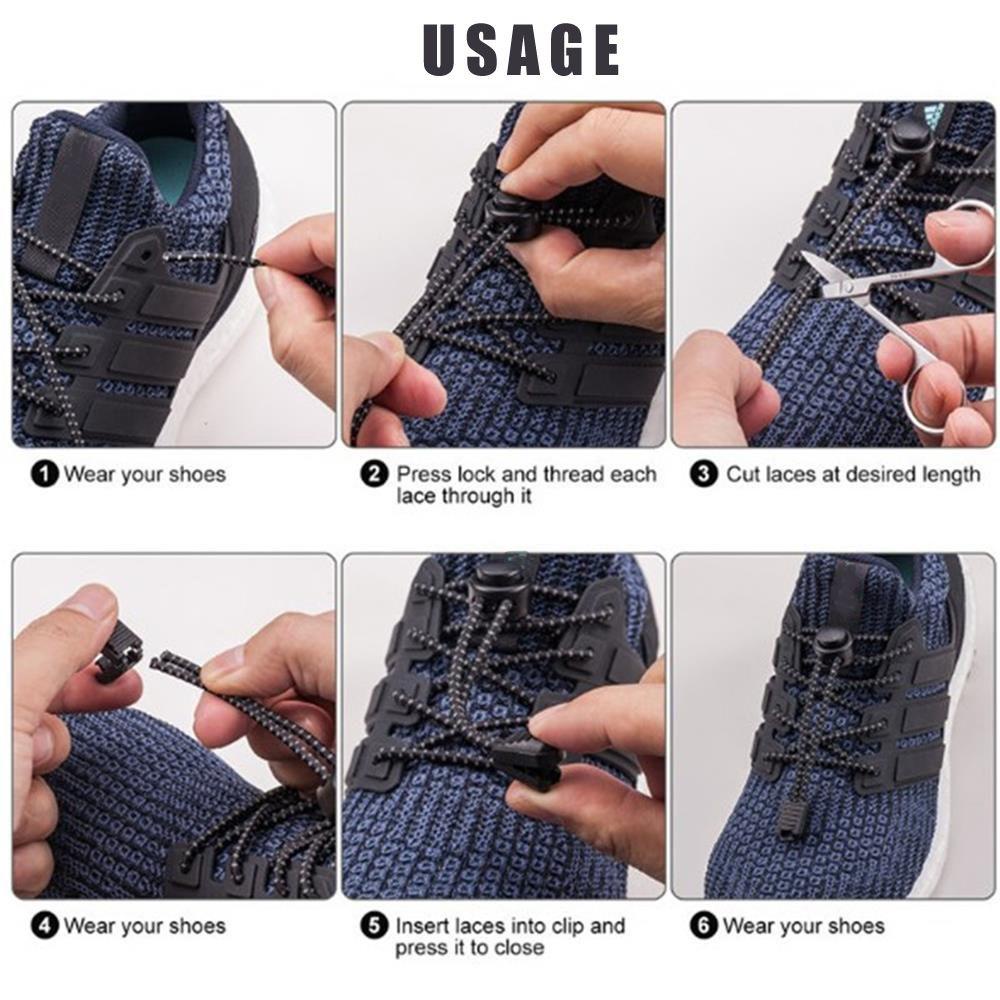 USAGE

1 Wear your shoes

2 Press lock and thread each lace through it

3 Cut laces at desired length

4 Wear your shoes

5 Insert laces into clip and press it to close

6 Wear your shoes