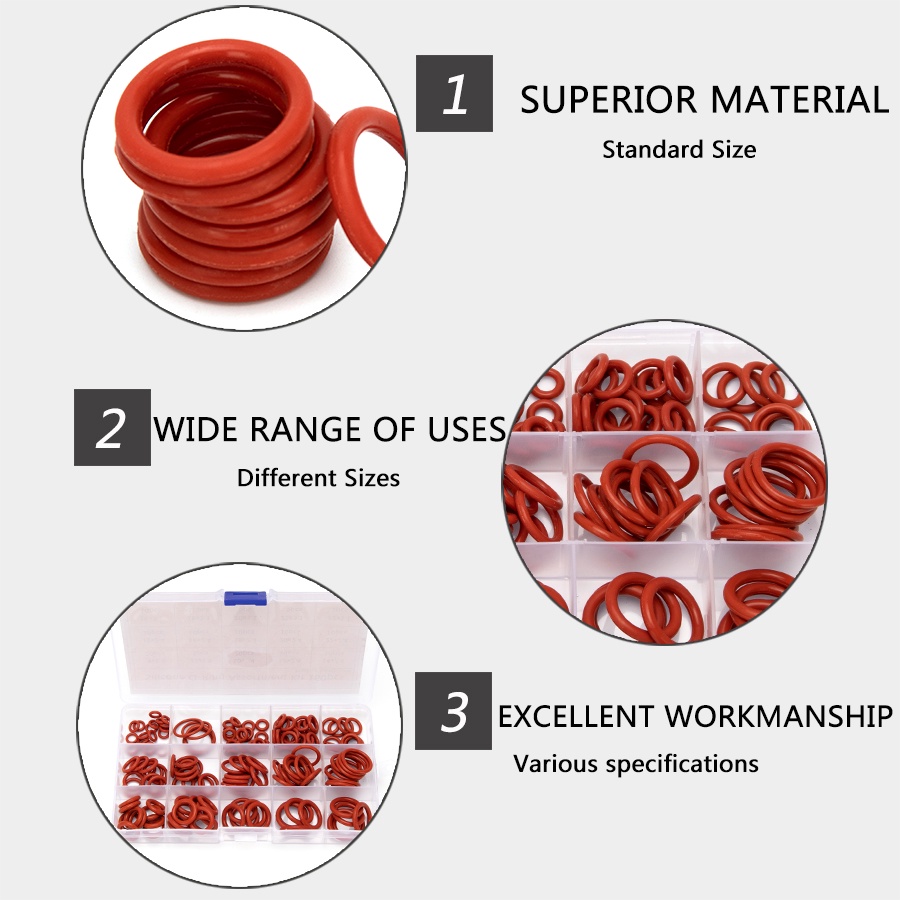 1 SUPERIOR MATERIAL
Standard Size

2 WIDE RANGE OF USES
Different Sizes

3 EXCELLENT WORKMANSHIP
Various specifications