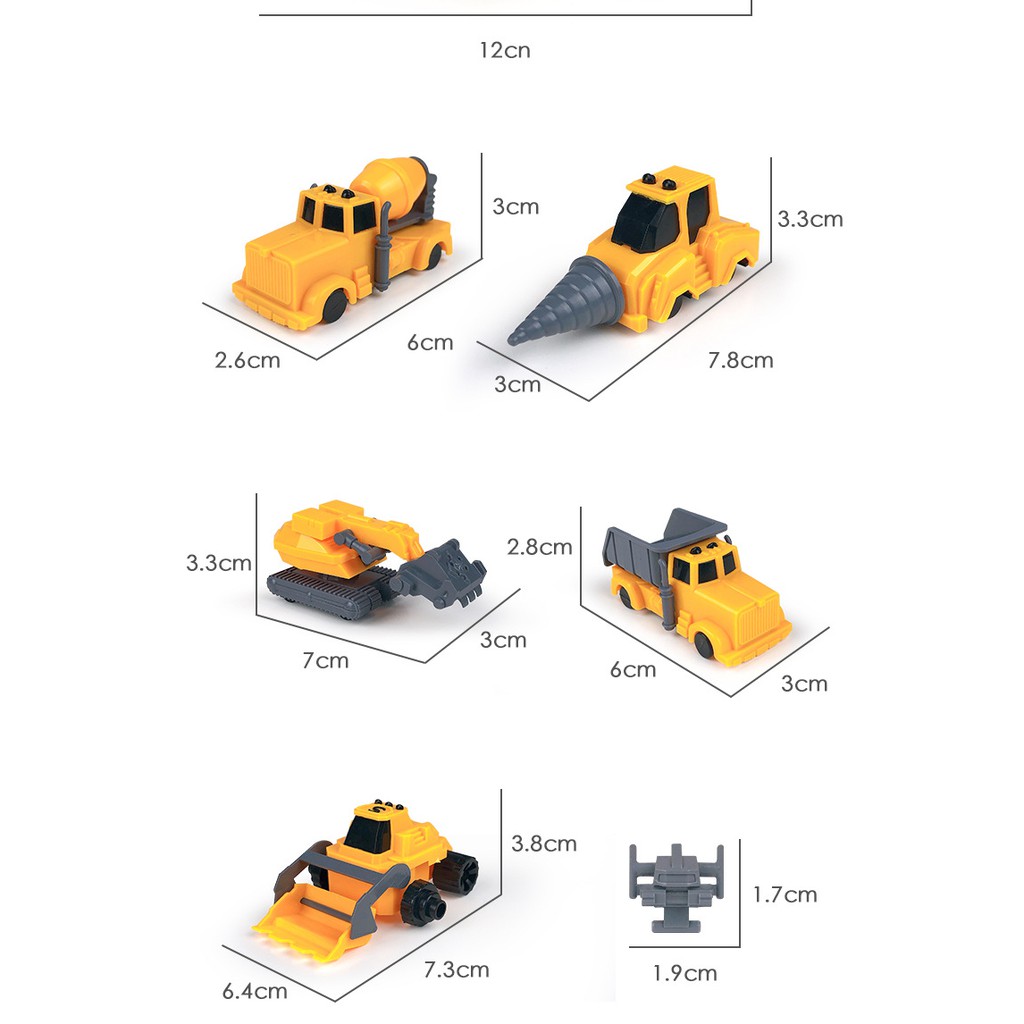 12cn

3cm
2.6cm
6cm

3.3cm
3cm
7.8cm

3.3cm
7cm
3cm

2.8cm
6cm
3cm

3.8cm
6.4cm
7.3cm

1.7cm
1.9cm