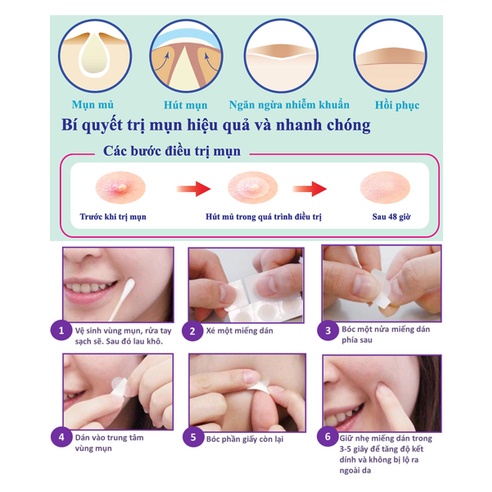 Mụn mủ

Hút mụn

Ngăn ngừa nhiễm khuẩn

Hồi phục

Bí quyết trị mụn hiệu quả và nhanh chóng

Các bước điều trị mụn

Trước khi trị mụn

Hút mủ trong quá trình điều trị

Sau 48 giờ

1 Vệ sinh vùng mụn, rửa tay sạch sẽ. Sau đó lau khô.

2 Xé một miếng dán

3 Bóc một nửa miếng dán phía sau

4 Dán vào trung tâm vùng mụn

5 Bóc phần giấy còn lại

6 Giữ nhẹ miếng dán trong 3-5 giây để tăng độ kết dính và không bị lộ ra ngoài da