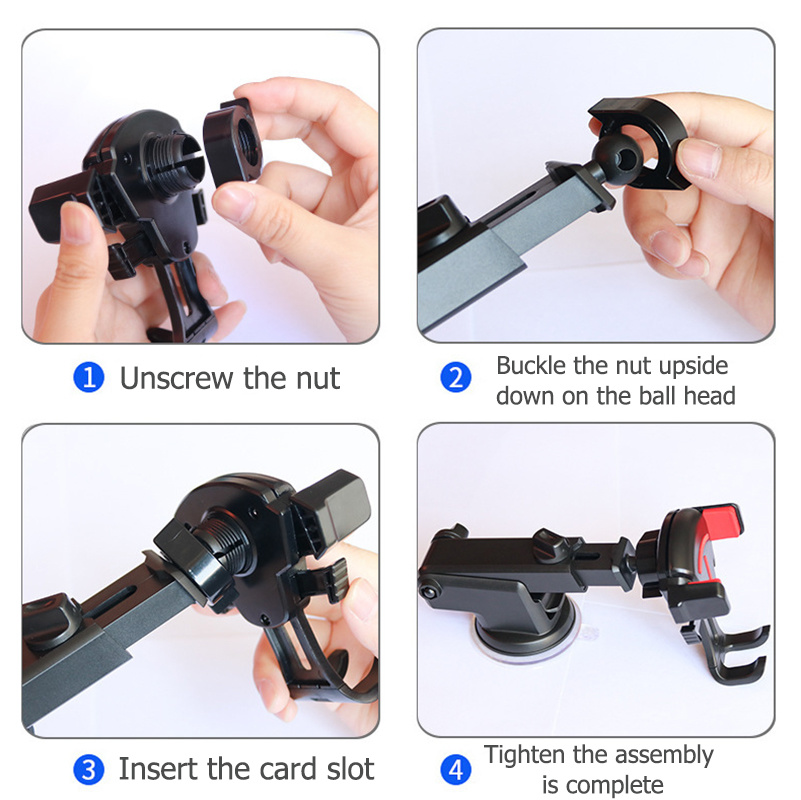 1 Unscrew the nut

2 Buckle the nut upside down on the ball head

3 Insert the card slot

4 Tighten the assembly is complete