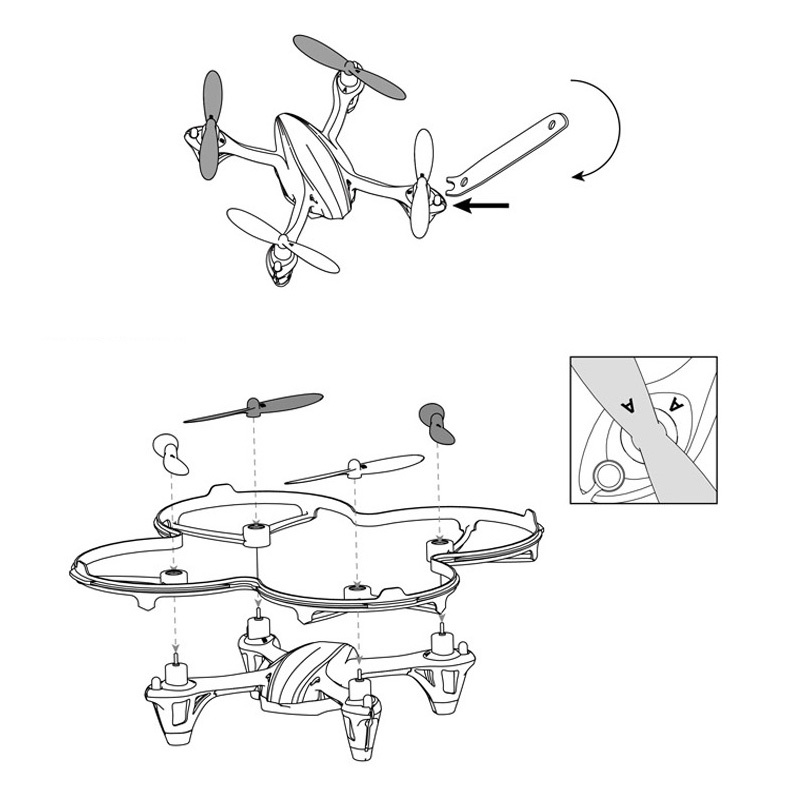 A
A