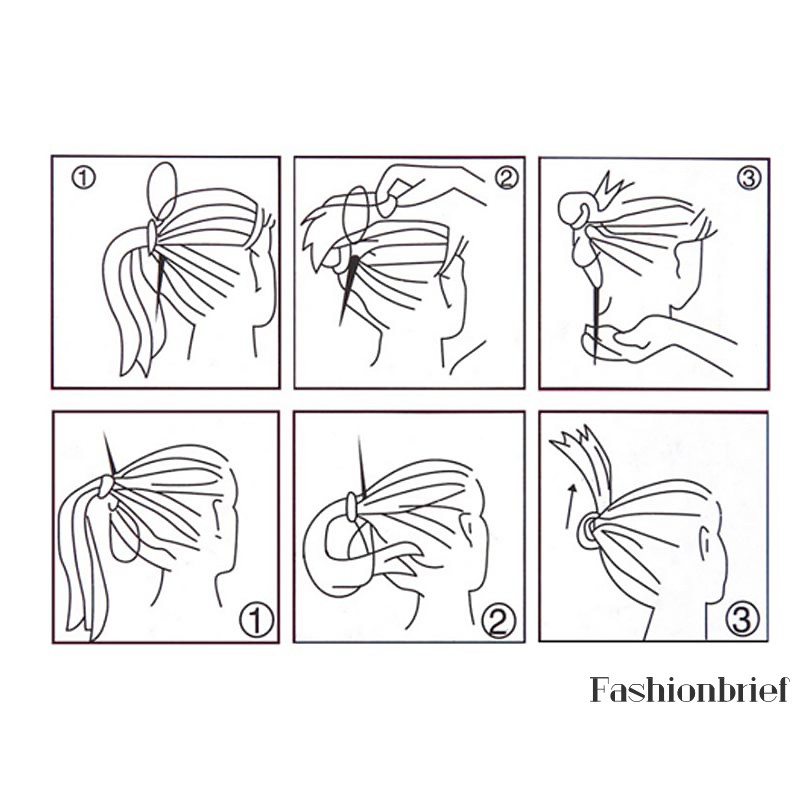 ①

②

③

①

②

③

Fashionbrief