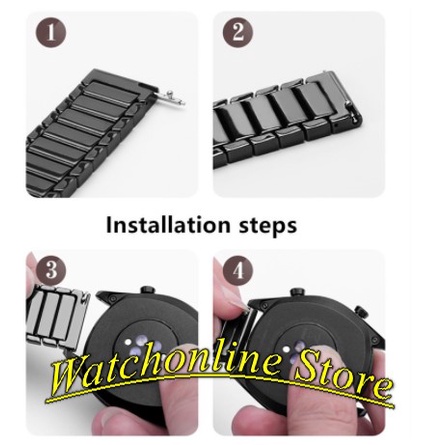 1

2

Installation steps

3

4

Watchonline Store