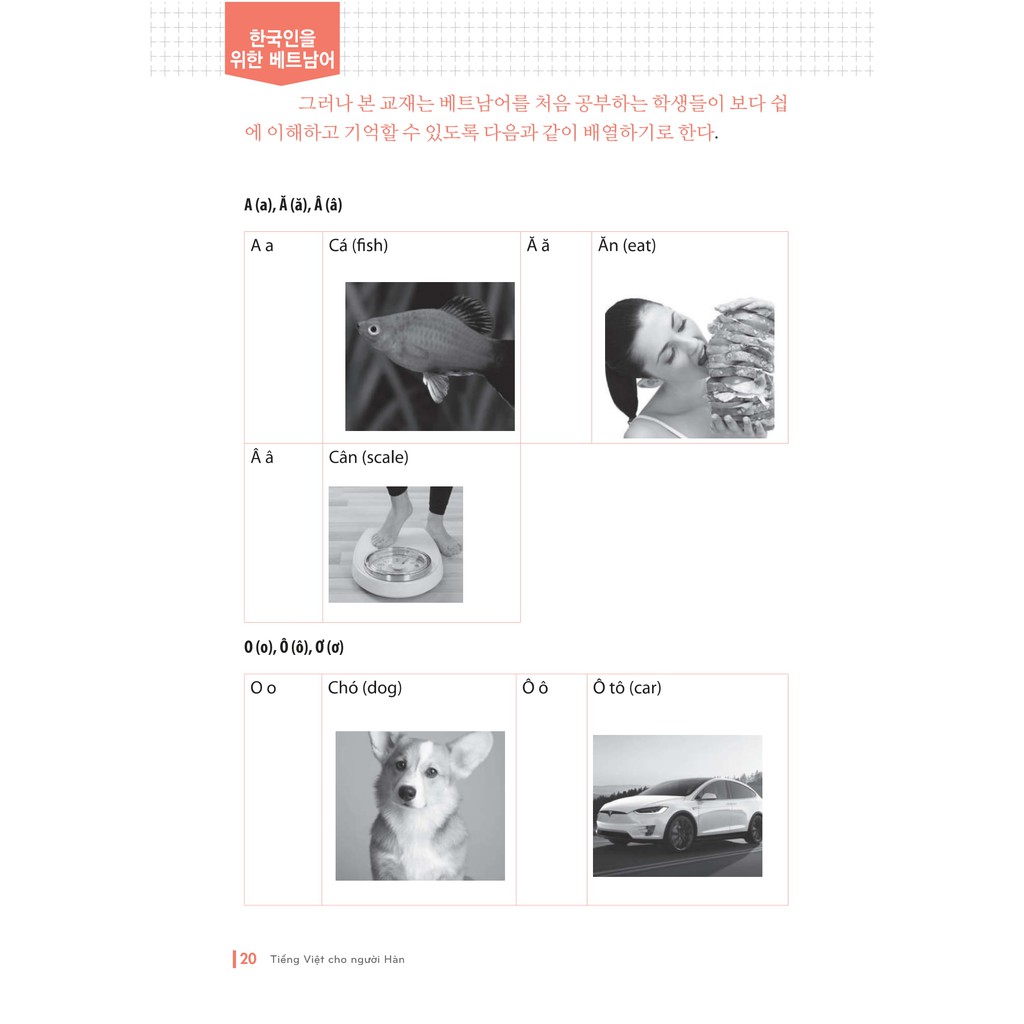 한국인을
위한 베트남어

그러나 본 교재는 베트남어를 처음 공부하는 학생들이 보다 쉽에 이해하고 기억할 수 있도록 다음과 같이 배열하기로 한다.

A (a), Ă (ă), Â (â)

| A a | Cá (fish) | Ă ă | Ăn (eat) |
|---|---|---|---|
| Â â | Cân (scale) | | |

O (o), Ô (ô), Ơ (ơ)

| O o | Chó (dog) | Ô ô | Ô tô (car) |
|---|---|---|---|

20 Tiếng Việt cho người Hàn