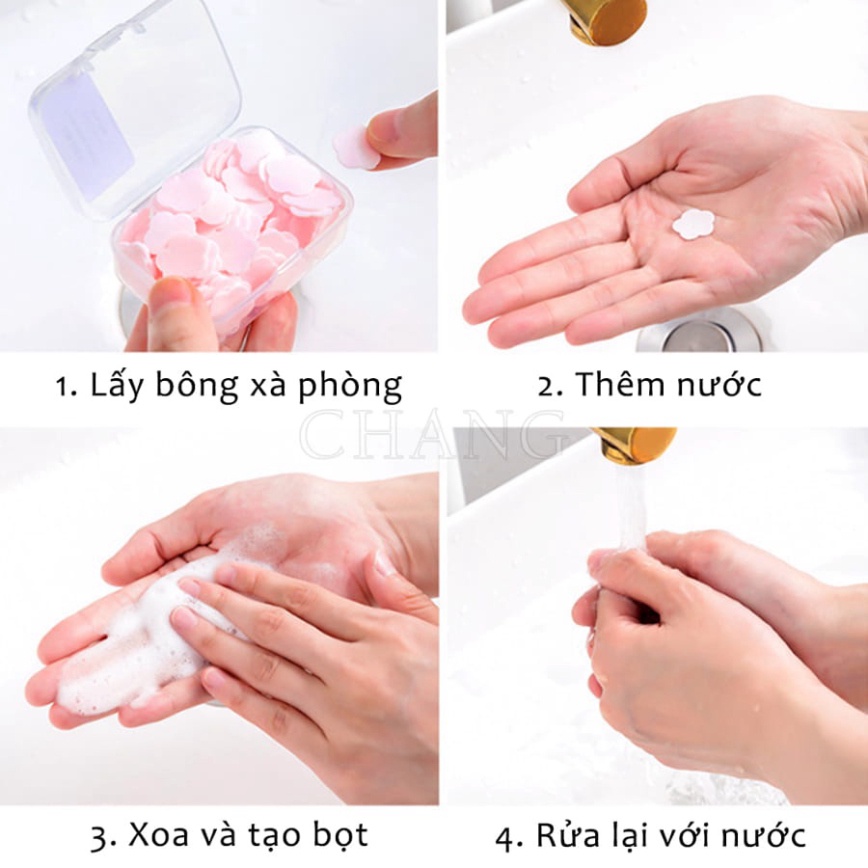 1. Lấy bông xà phòng

2. Thêm nước

CHANG

3. Xoa và tạo bọt

4. Rửa lại với nước