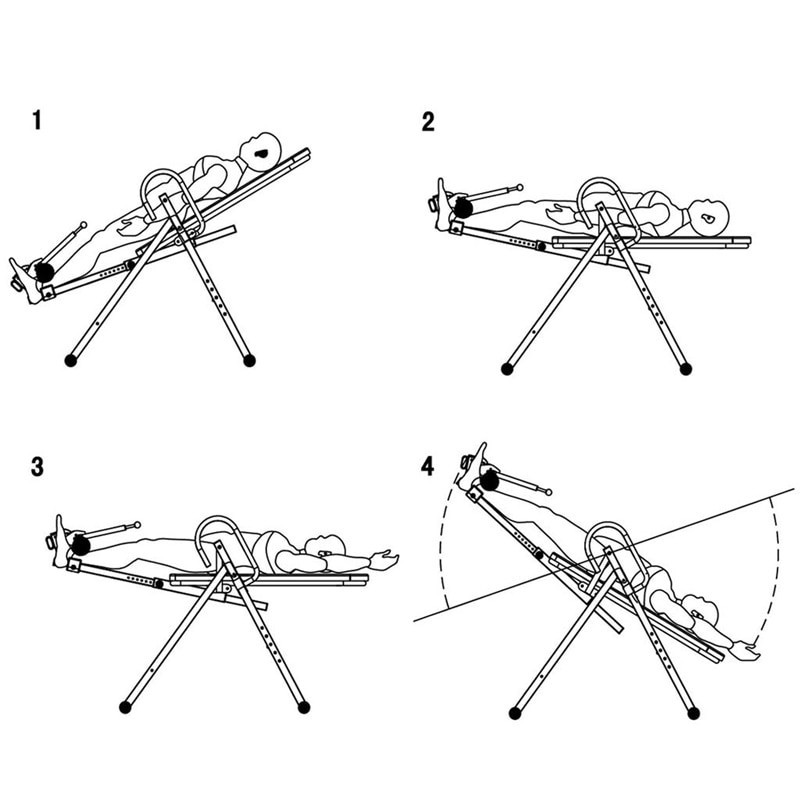 1

2

3

4