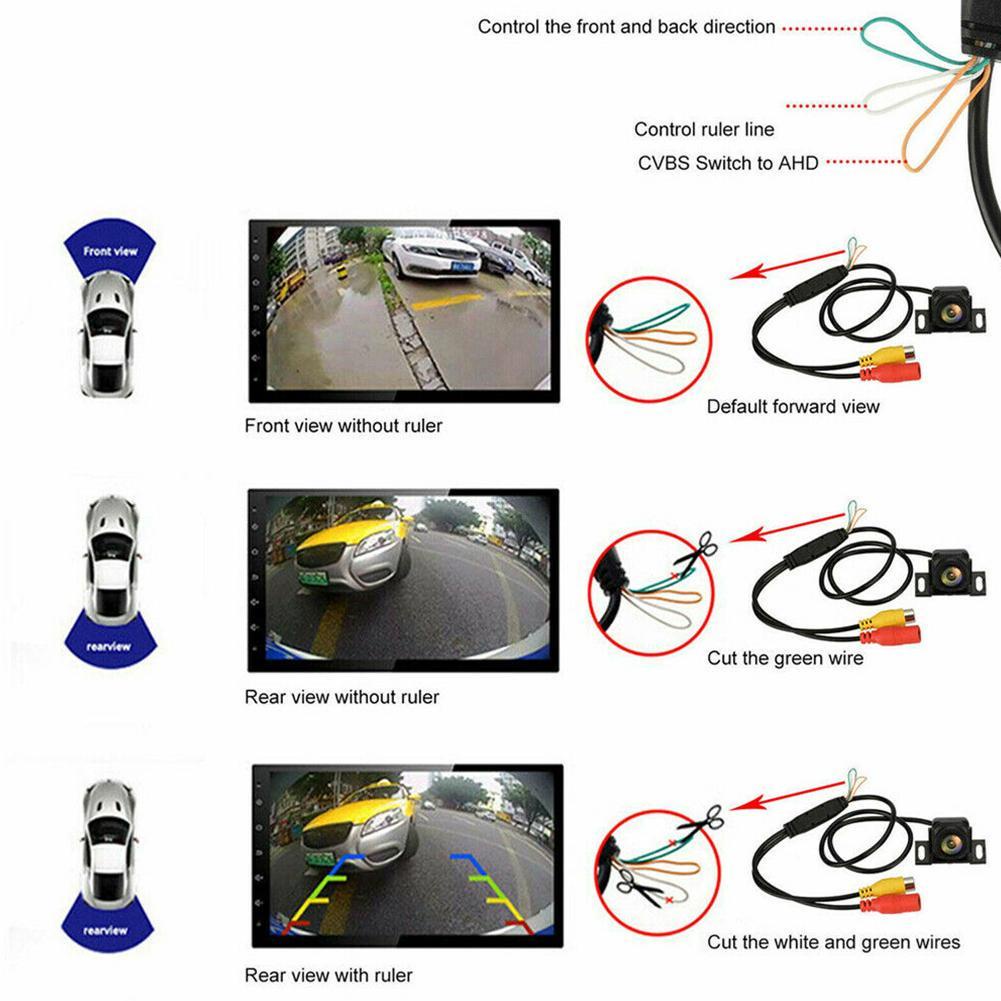 Control the front and back direction

Control ruler line

CVBS Switch to AHD

Front view

Front view without ruler

Default forward view

rearview

Rear view without ruler

Cut the green wire

rearview

Rear view with ruler

Cut the white and green wires