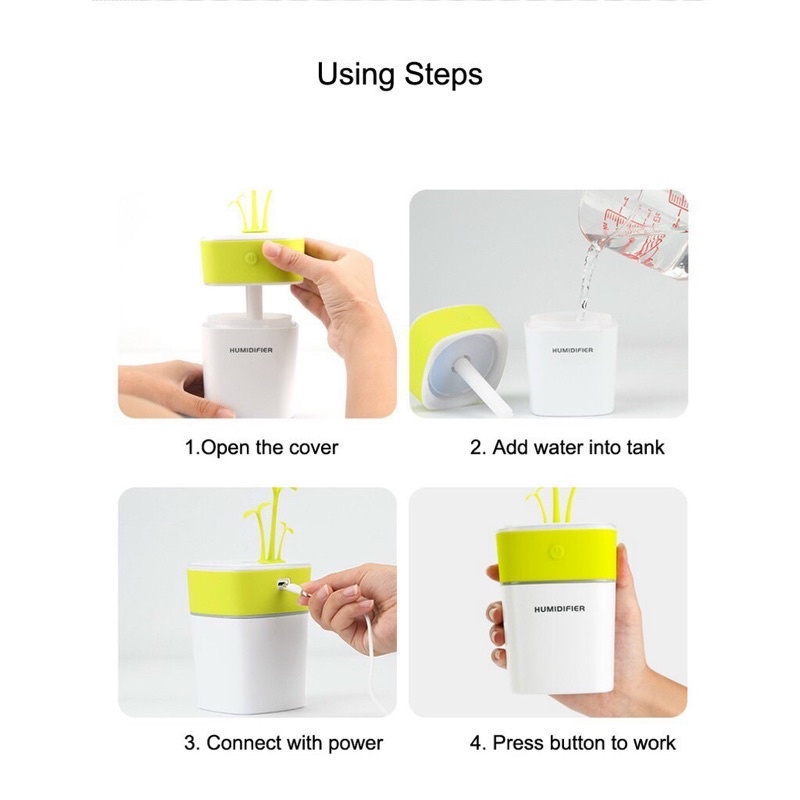 Using Steps

HUMIDIFIER

HUMIDIFIER

1.Open the cover

2. Add water into tank

HUMIDIFIER

3. Connect with power

4. Press button to work