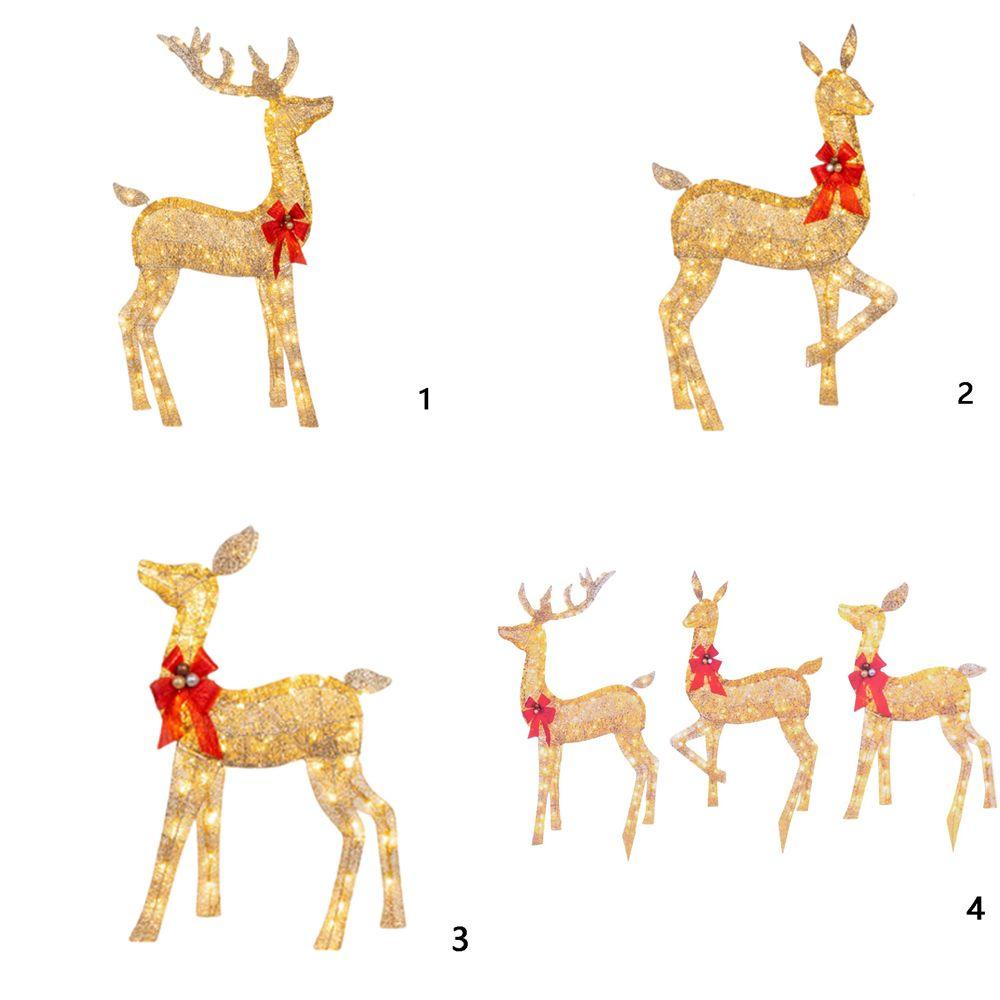 1

2

3

4