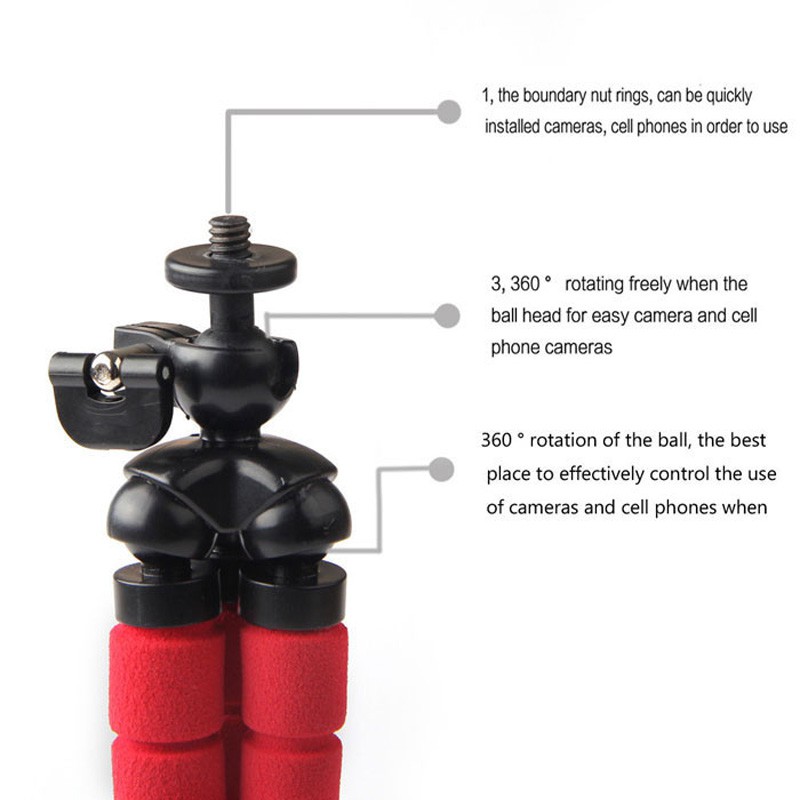 1, the boundary nut rings, can be quickly installed cameras, cell phones in order to use

3, 360 °  rotating freely when the ball head for easy camera and cell phone cameras

360 ° rotation of the ball, the best place to effectively control the use of cameras and cell phones when