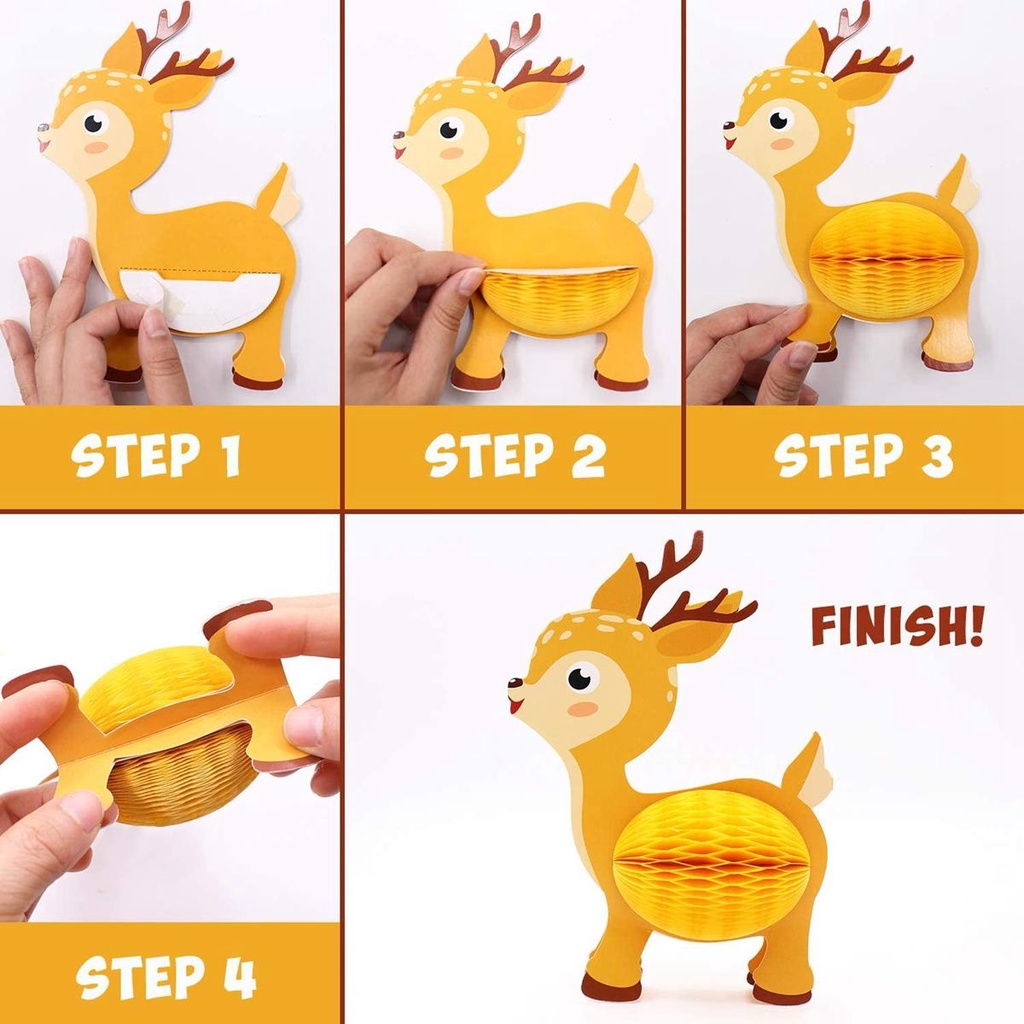 STEP 1

STEP 2

STEP 3

STEP 4

FINISH!