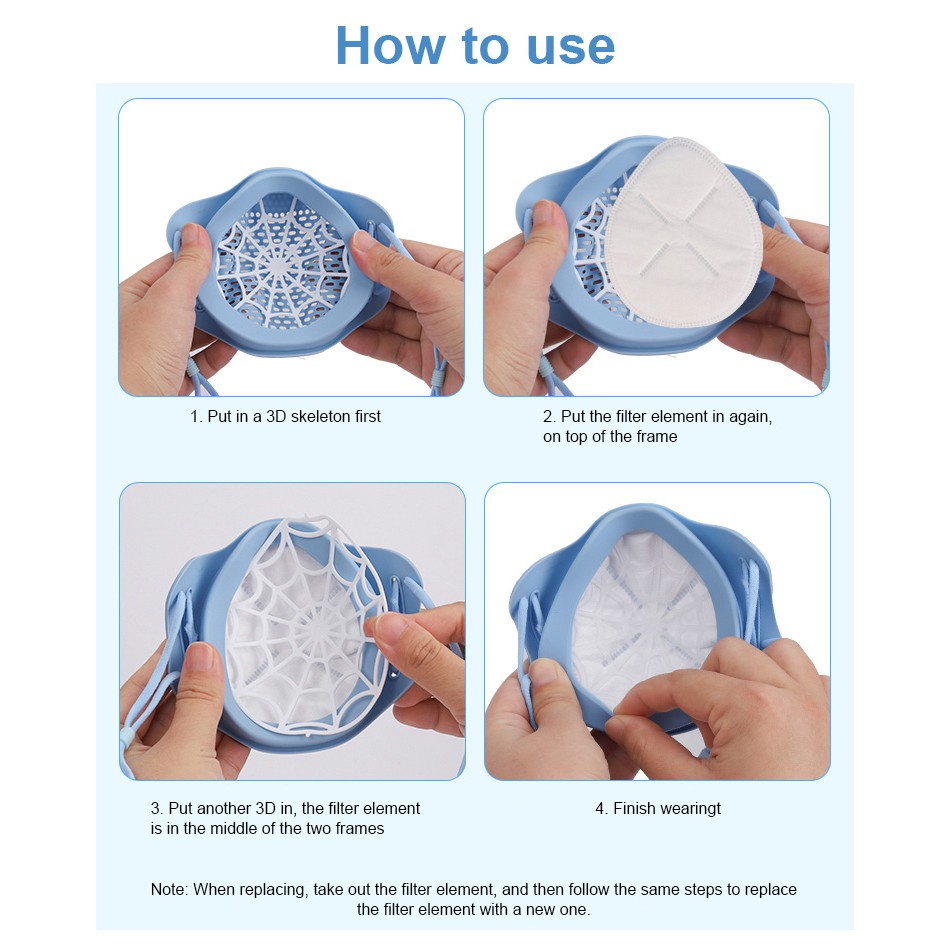 How to use

1. Put in a 3D skeleton first

2. Put the filter element in again, on top of the frame

3. Put another 3D in, the filter element is in the middle of the two frames

4. Finish wearingt

Note: When replacing, take out the filter element, and then follow the same steps to replace the filter element with a new one.