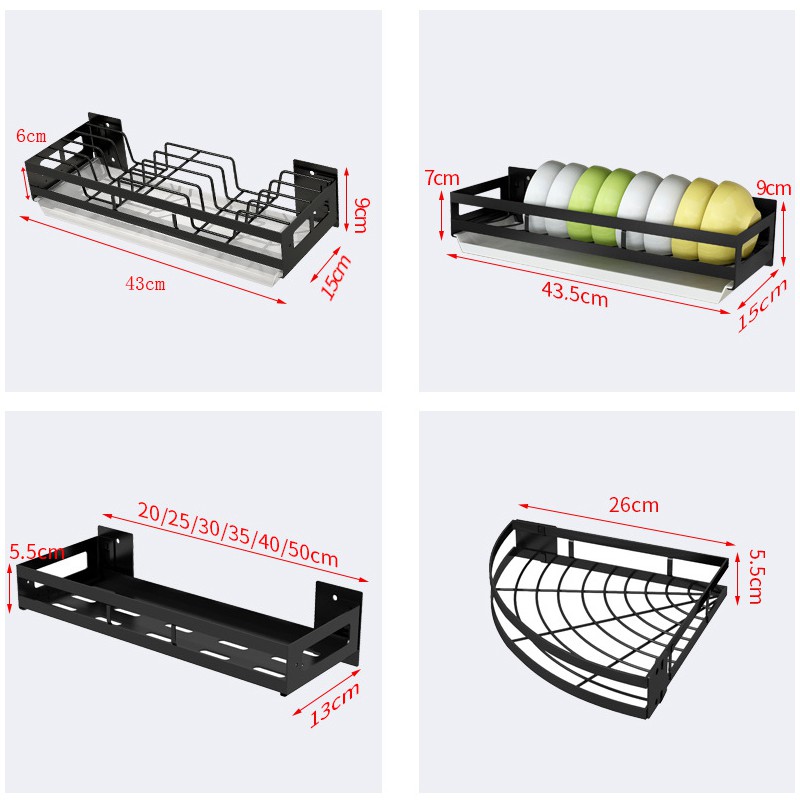 6cm
9cm
43cm
15cm

7cm
9cm
43.5cm
15cm

20/25/30/35/40/50cm
5.5cm
13cm

26cm
5.5cm