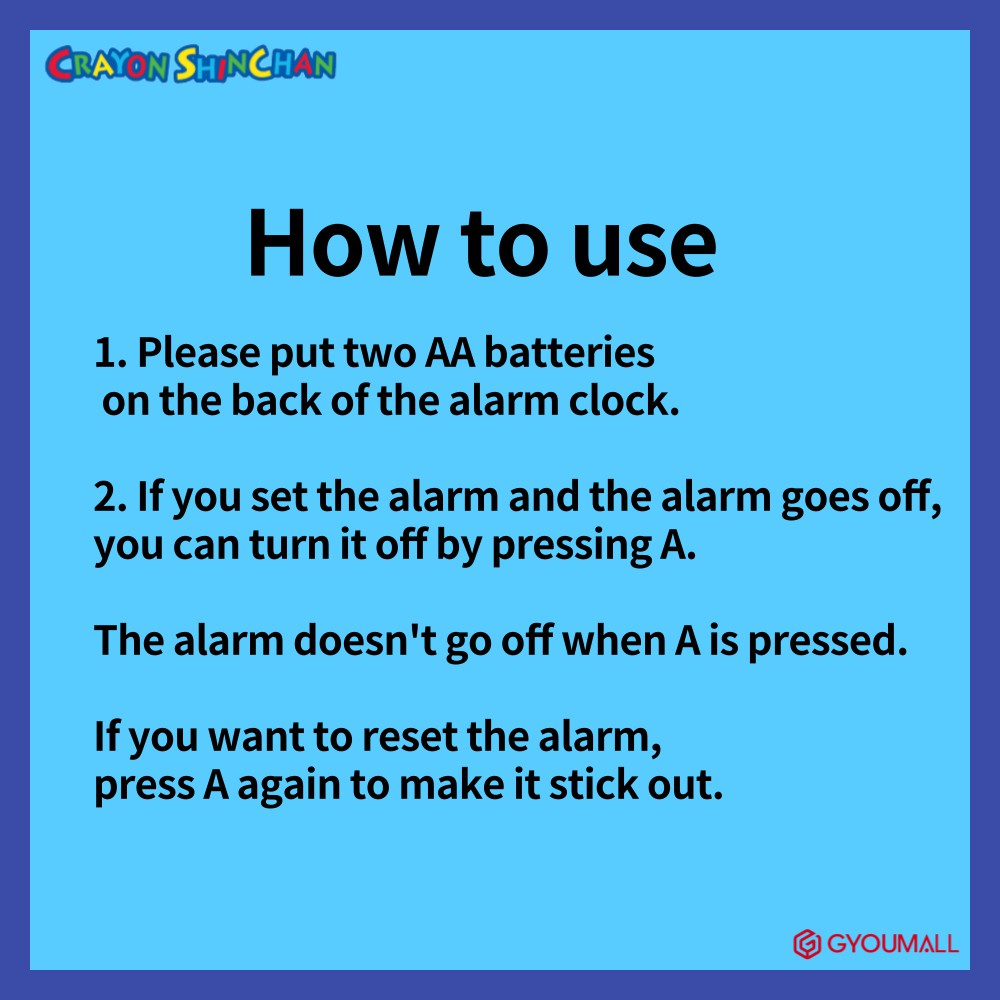 CRAYON SHINCHAN

How to use

1. Please put two AA batteries on the back of the alarm clock.

2. If you set the alarm and the alarm goes off, you can turn it off by pressing A.

The alarm doesn't go off when A is pressed.

If you want to reset the alarm, press A again to make it stick out.

GYOUMALL