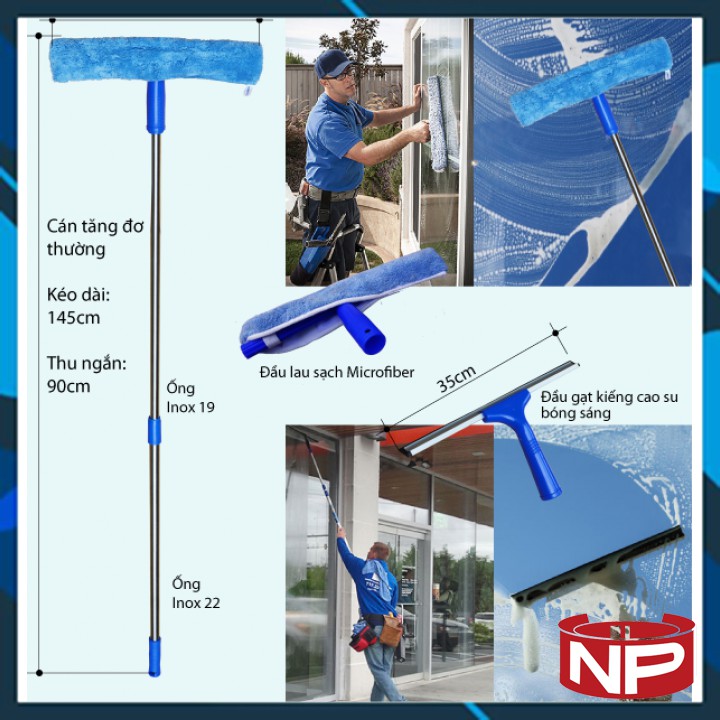 Cán tăng đơ thường

Kéo dài: 145cm

Thu ngắn: 90cm

Ống Inox 19

Ống Inox 22

Đầu lau sạch Microfiber

35cm

Đầu gạt kiếng cao su bóng sáng

NP