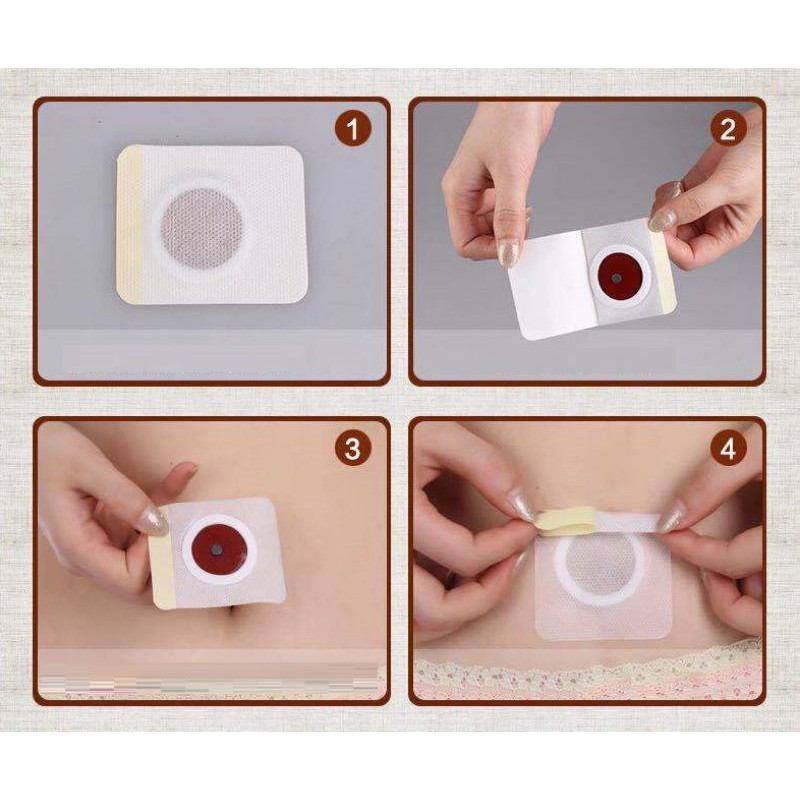 1

2

3

4