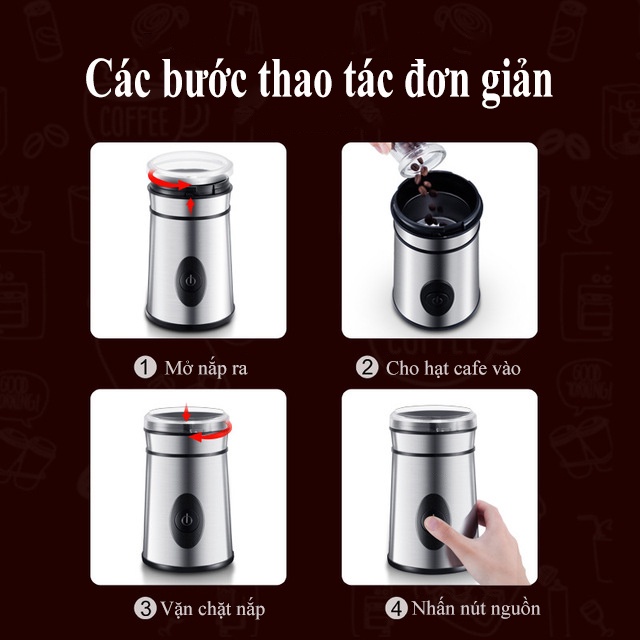 Các bước thao tác đơn giản

1 Mở nắp ra

2 Cho hạt cafe vào

3 Vặn chặt nắp

4 Nhấn nút nguồn