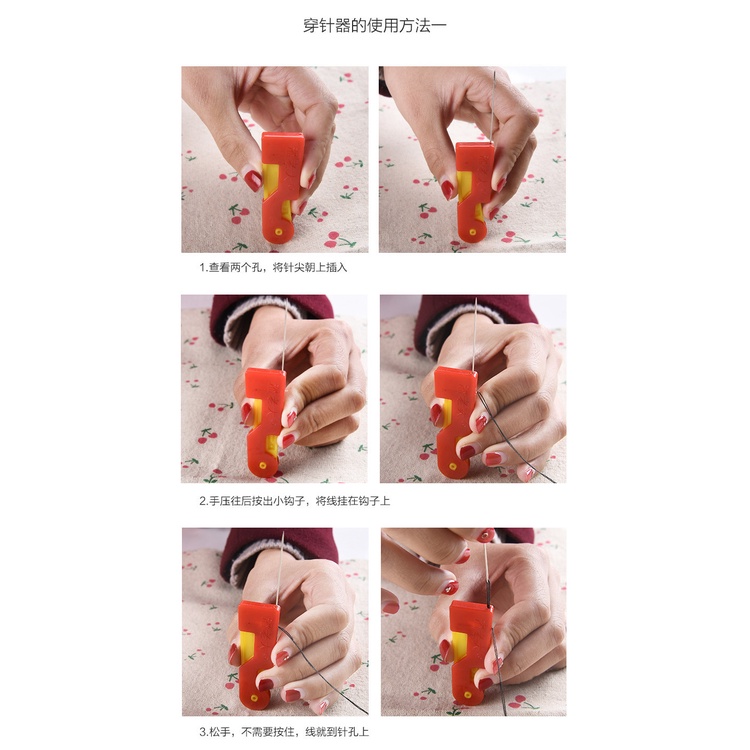 穿针器的使用方法一

1.查看两个孔，将针尖朝上插入

2.手压往后按出小钩子，将线挂在钩子上

3.松手，不需要按住，线就到针孔上