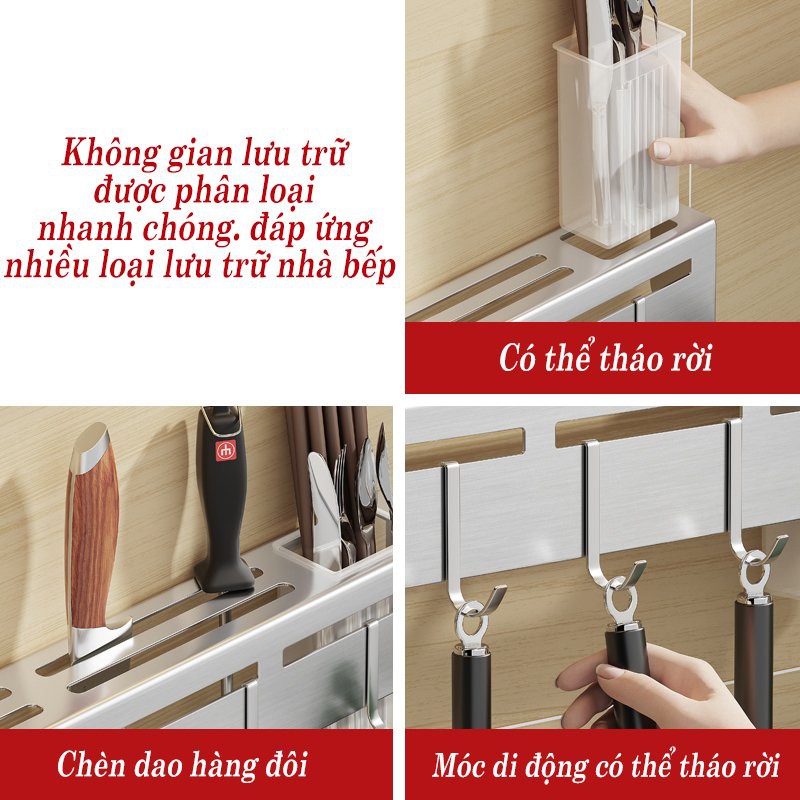 Không gian lưu trữ được phân loại nhanh chóng. đáp ứng nhiều loại lưu trữ nhà bếp

Có thể tháo rời

Chèn dao hàng đôi

Móc di động có thể tháo rời