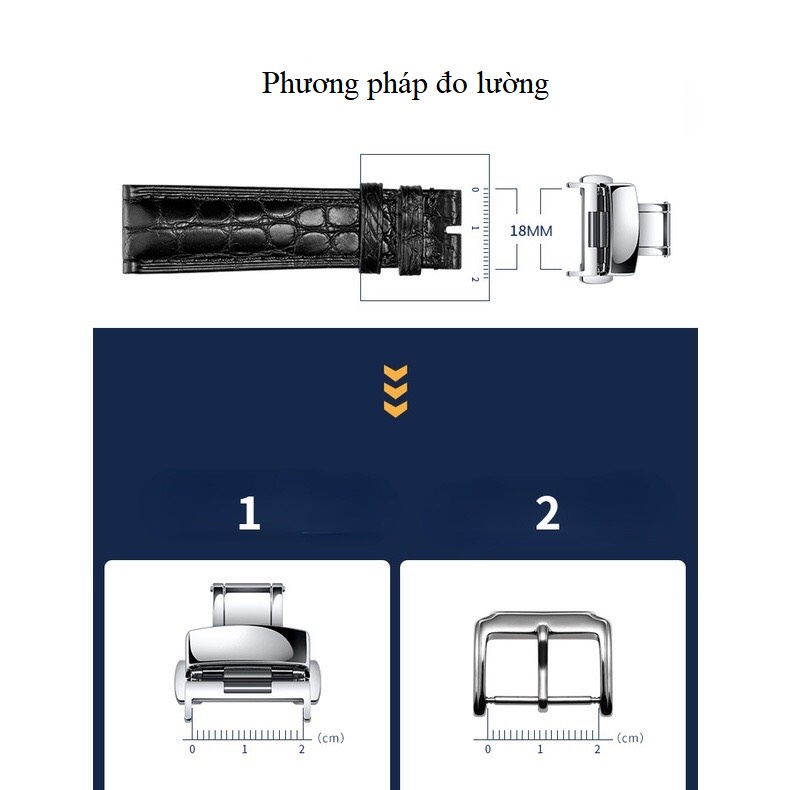 Phương pháp đo lường

0 1 2

18MM

1

2

0 1 2 (cm)

0 1 2 (cm)