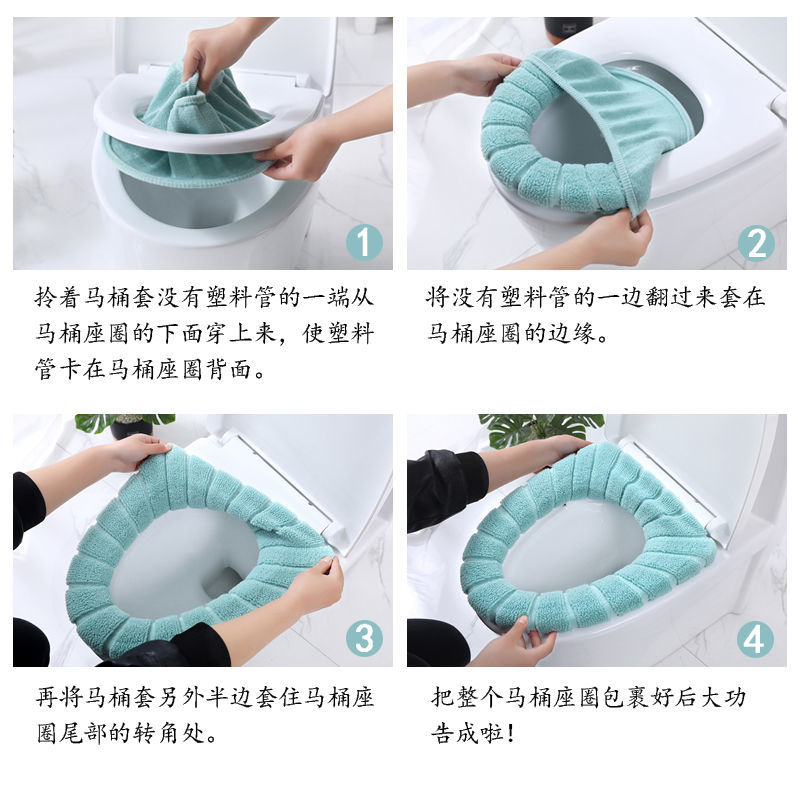 1

拎着马桶套没有塑料管的一端从马桶座圈的下面穿上来，使塑料管卡在马桶座圈背面。

2

将没有塑料管的一边翻过来套在马桶座圈的边缘。

3

再将马桶套另外半边套住马桶座圈尾部的转角处。

4

把整个马桶座圈包裹好后大功告成啦！