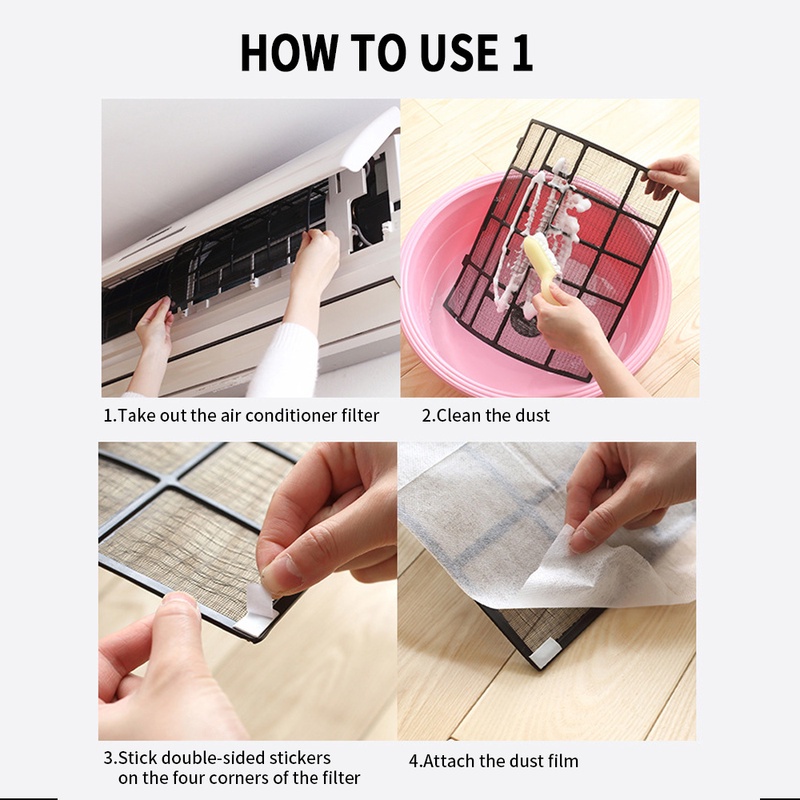 HOW TO USE 1

1.Take out the air conditioner filter

2.Clean the dust

3.Stick double-sided stickers on the four corners of the filter

4.Attach the dust film