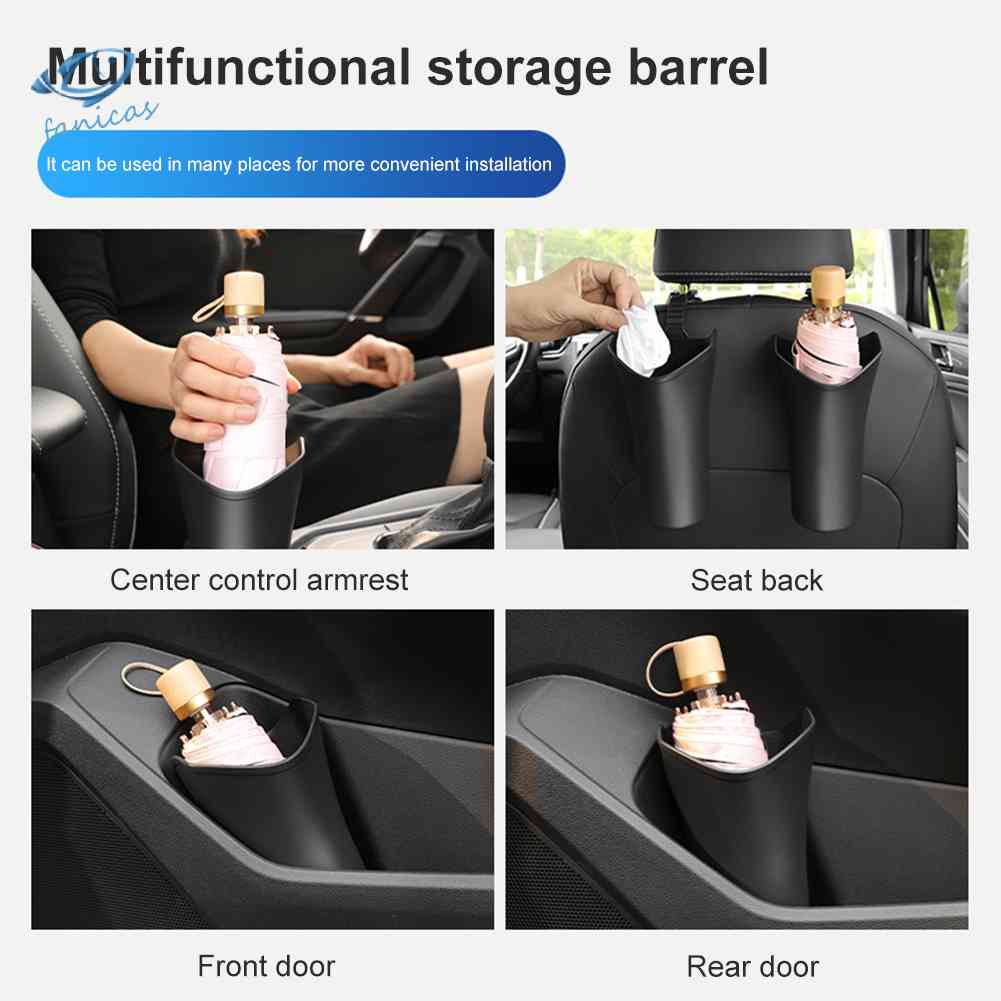 Multifunctional storage barrel

fanicas

It can be used in many places for more convenient installation

Center control armrest

Seat back

Front door

Rear door