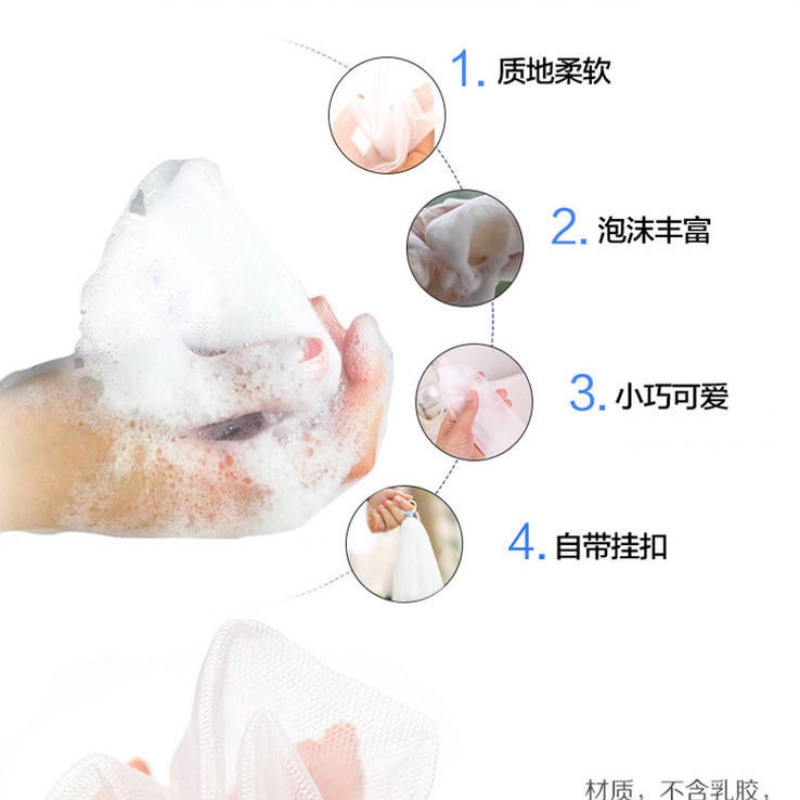 1. 质地柔软

2. 泡沫丰富

3. 小巧可爱

4. 自带挂扣

材质，不含乳胶，