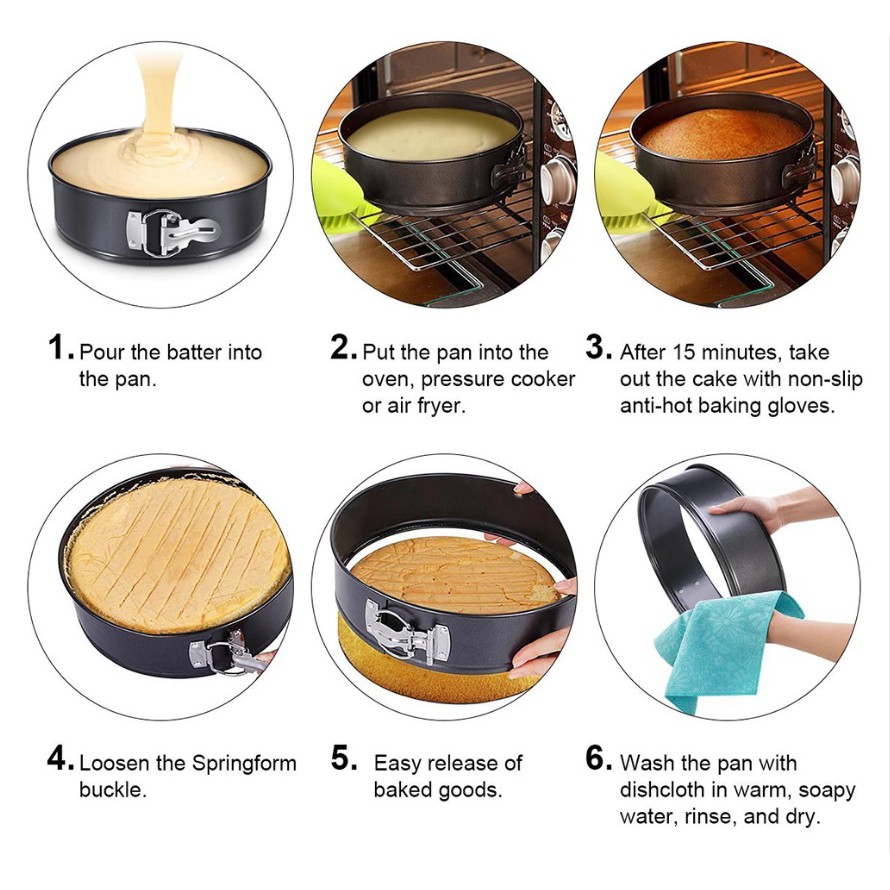 1. Pour the batter into the pan.

2. Put the pan into the oven, pressure cooker or air fryer.

3. After 15 minutes, take out the cake with non-slip anti-hot baking gloves.

4. Loosen the Springform buckle.

5. Easy release of baked goods.

6. Wash the pan with dishcloth in warm, soapy water, rinse, and dry.