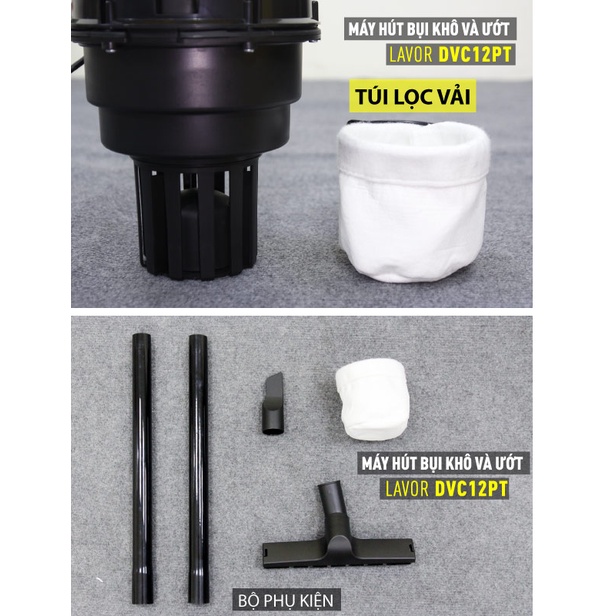 MÁY HÚT BỤI KHÔ VÀ ƯỚT
LAVOR DVC12PT

TÚI LỌC VẢI

MÁY HÚT BỤI KHÔ VÀ ƯỚT
LAVOR DVC12PT

BỘ PHỤ KIỆN