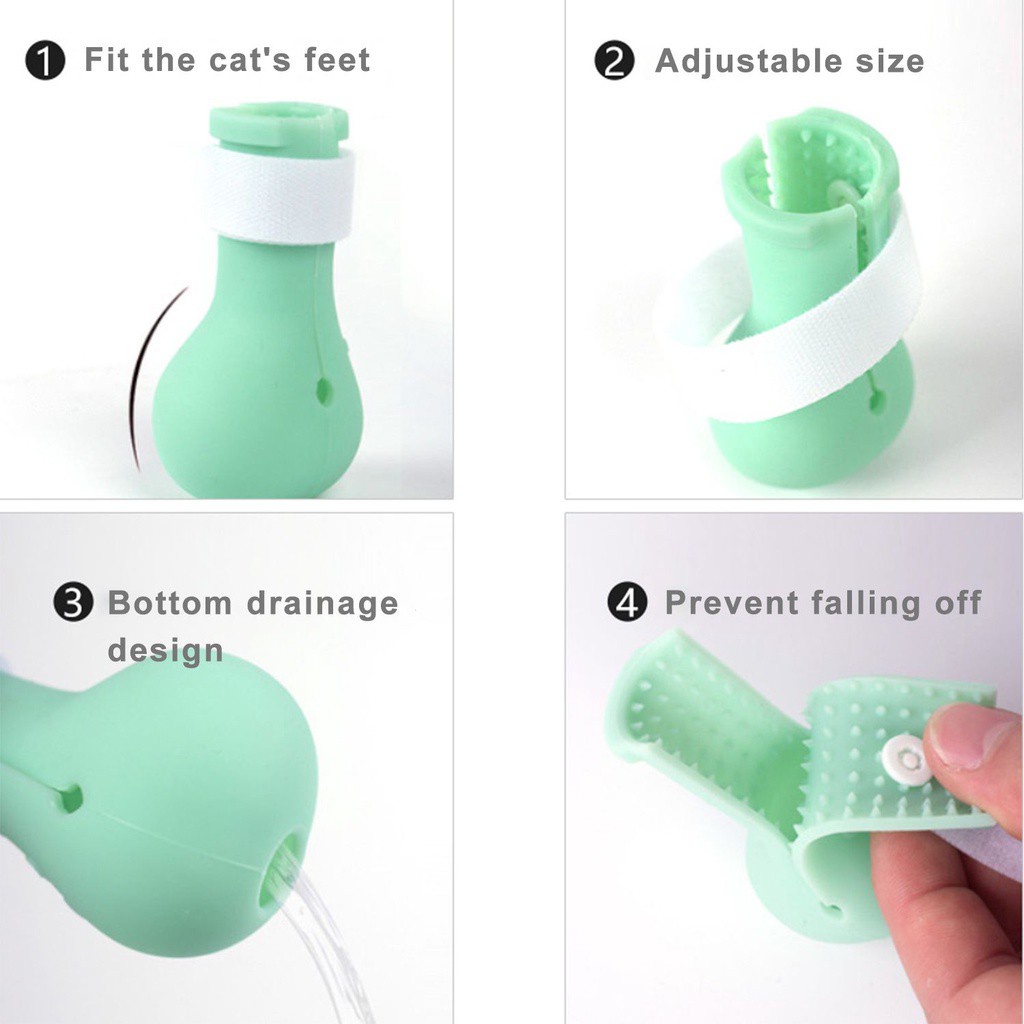 ❶ Fit the cat's feet

❷ Adjustable size

❸ Bottom drainage design

❹ Prevent falling off