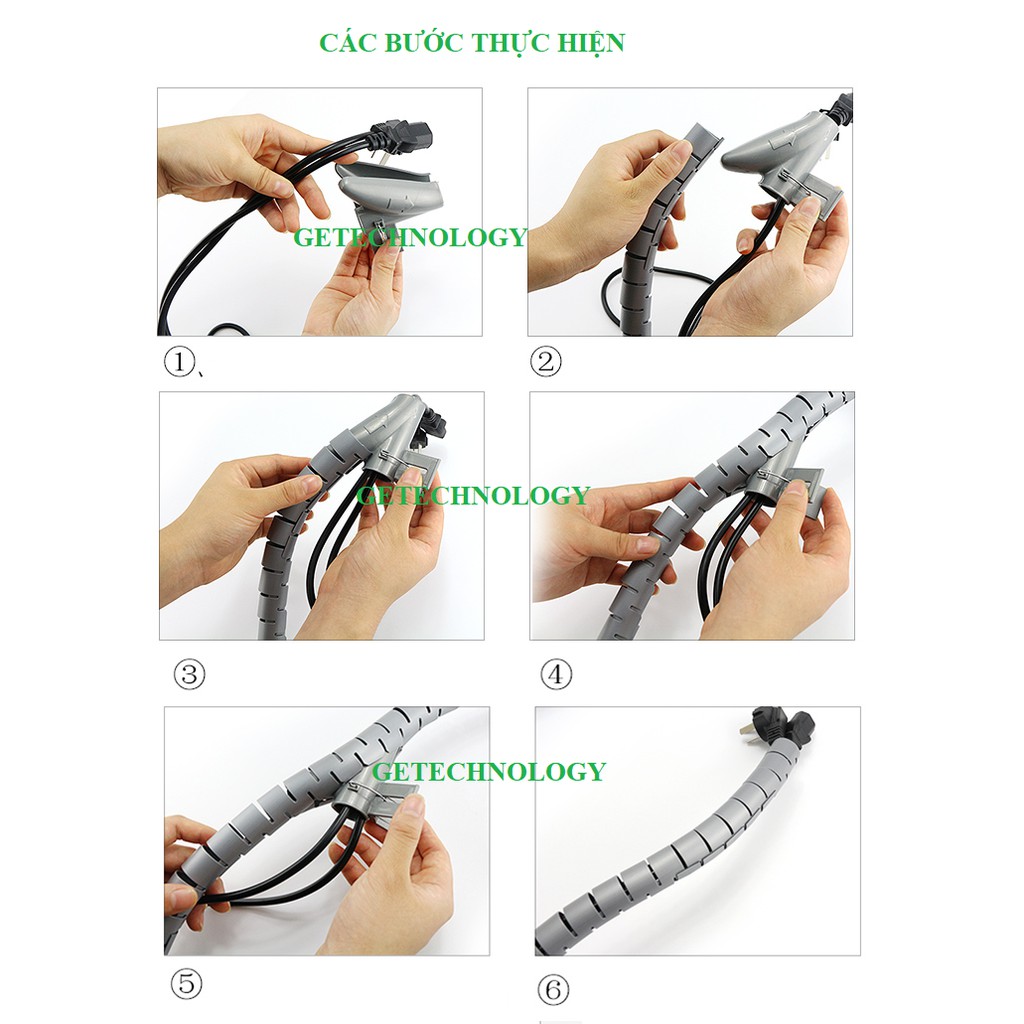 CÁC BƯỚC THỰC HIỆN

GETECHNOLOGY

①、

②

GETECHNOLOGY

③

④

GETECHNOLOGY

⑤

⑥