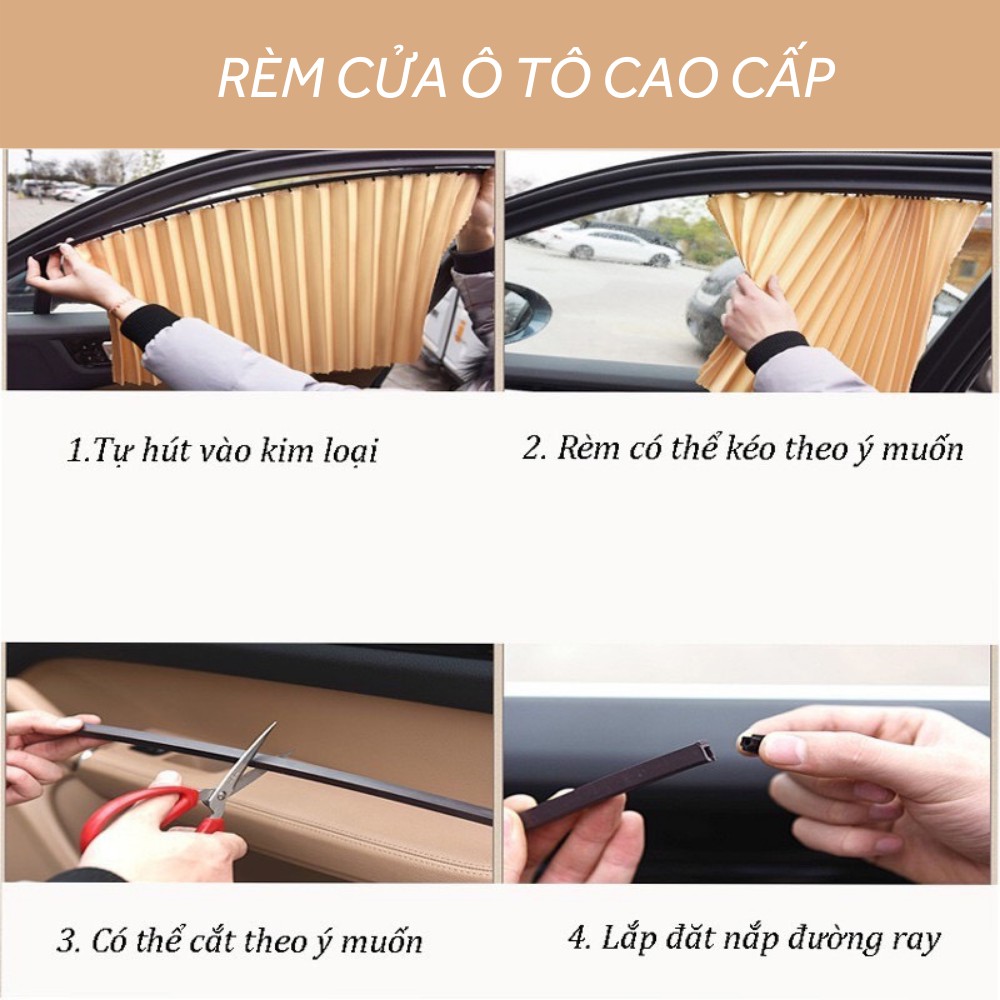 RÈM CỬA Ô TÔ CAO CẤP

1.Tự hút vào kim loại

2. Rèm có thể kéo theo ý muốn

3. Có thể cắt theo ý muốn

4. Lắp đặt nắp đường ray