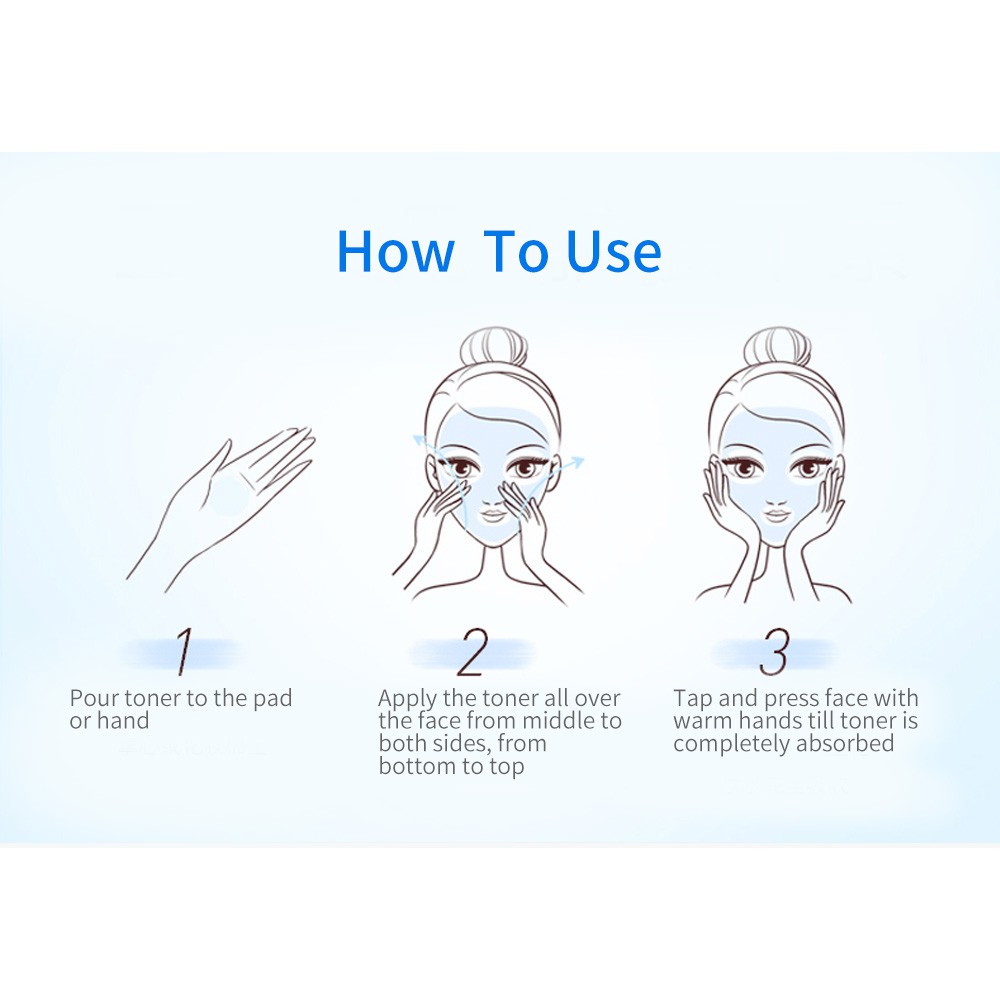 How To Use

1
Pour toner to the pad or hand

2
Apply the toner all over the face from middle to both sides, from bottom to top

3
Tap and press face with warm hands till toner is completely absorbed