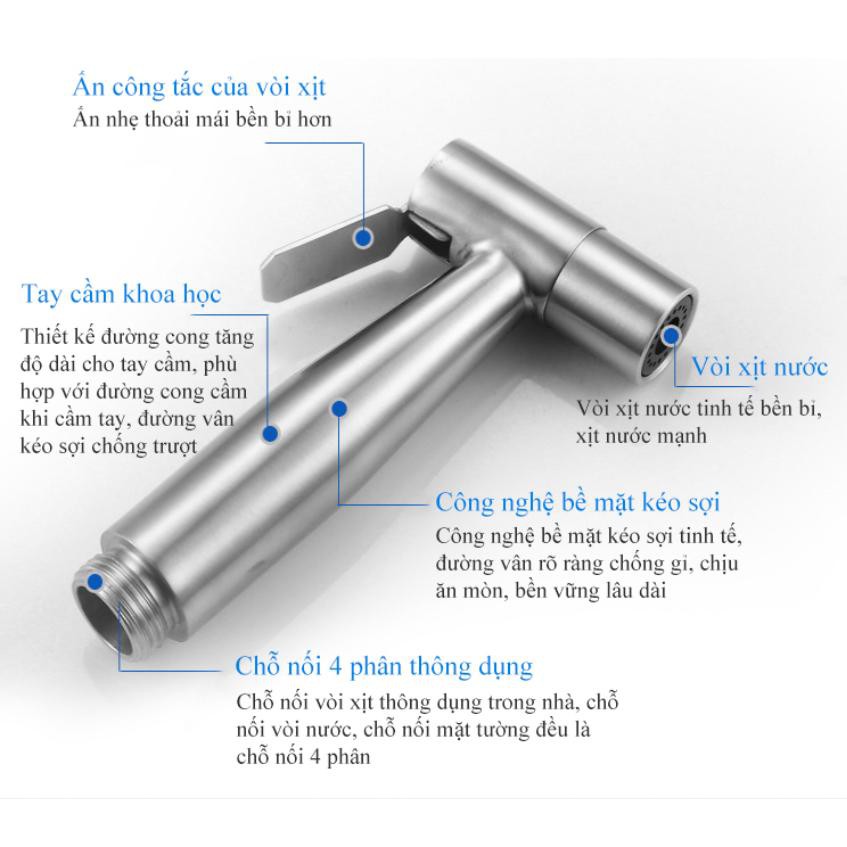 Ấn công tắc của vòi xịt
Ấn nhẹ thoải mái bền bỉ hơn

Tay cầm khoa học
Thiết kế đường cong tăng độ dài cho tay cầm, phù hợp với đường cong cầm khi cầm tay, đường vân kéo sợi chống trượt

Vòi xịt nước
Vòi xịt nước tinh tế bền bỉ, xịt nước mạnh

Công nghệ bề mặt kéo sợi
Công nghệ bề mặt kéo sợi tinh tế, đường vân rõ ràng chống gỉ, chịu ăn mòn, bền vững lâu dài

Chỗ nối 4 phân thông dụng
Chỗ nối vòi xịt thông dụng trong nhà, chỗ nối vòi nước, chỗ nối mặt tường đều là chỗ nối 4 phân