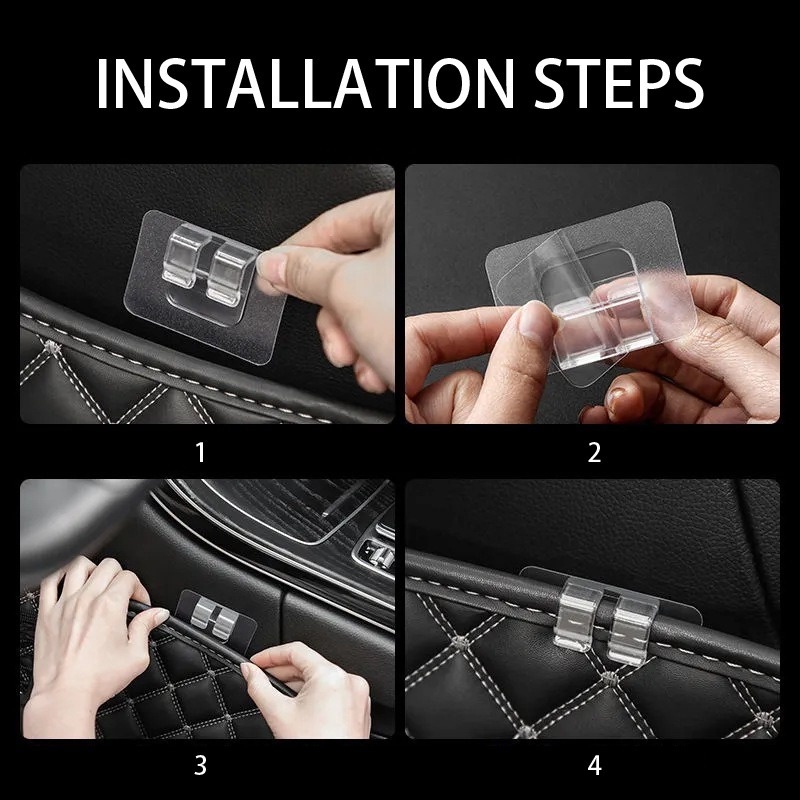 INSTALLATION STEPS

1

2

3

4