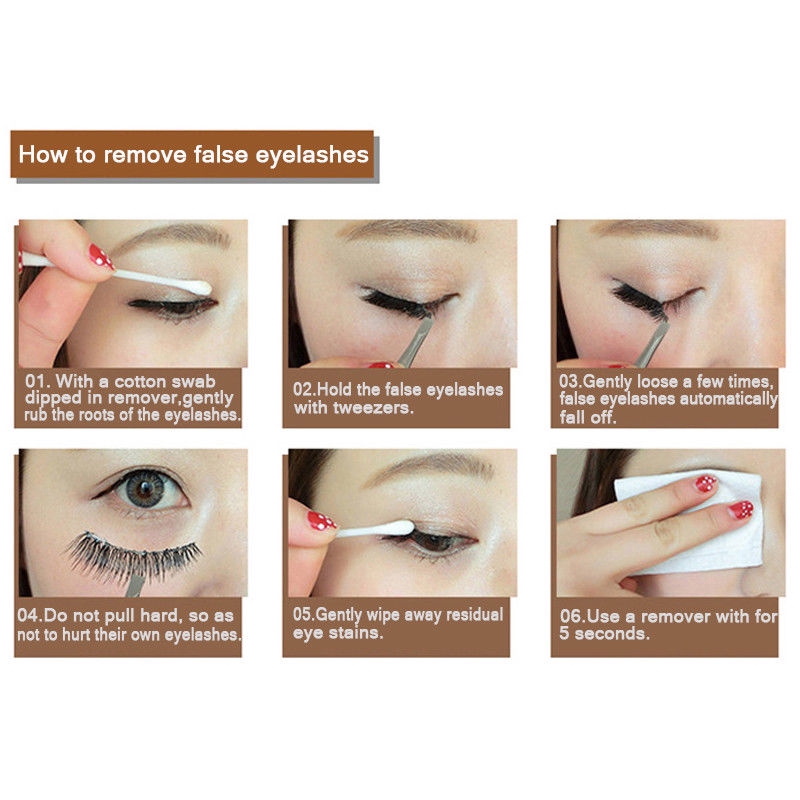 How to remove false eyelashes

01. With a cotton swab dipped in remover,gently rub the roots of the eyelashes.

02.Hold the false eyelashes with tweezers.

03.Gently loose a few times, false eyelashes automatically fall off.

04.Do not pull hard, so as not to hurt their own eyelashes.

05.Gently wipe away residual eye stains.

06.Use a remover with for 5 seconds.