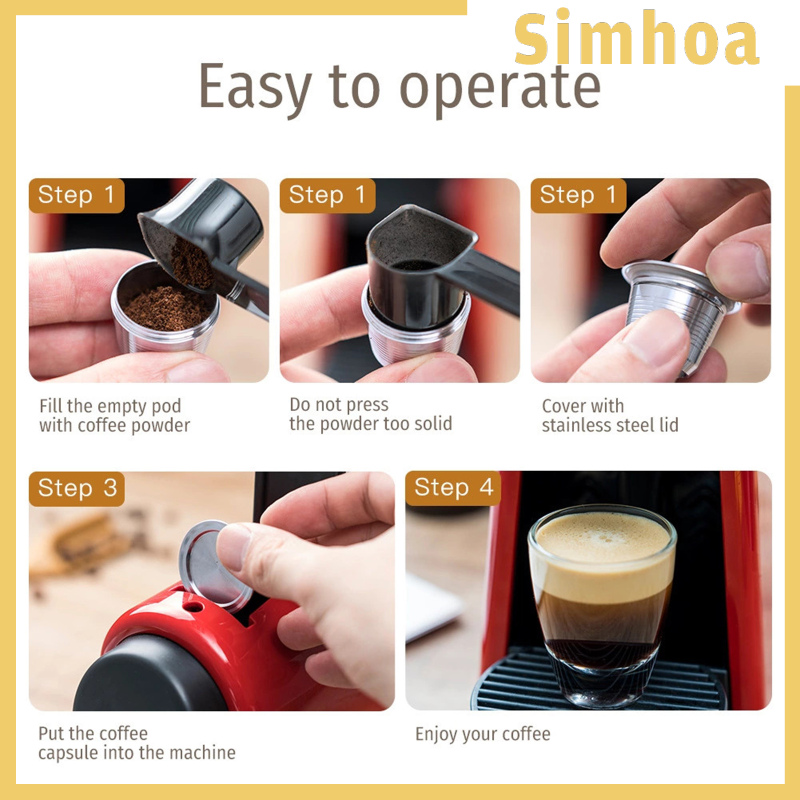 Simhoa

Easy to operate

Step 1

Fill the empty pod with coffee powder

Step 1

Do not press the powder too solid

Step 1

Cover with stainless steel lid

Step 3

Put the coffee capsule into the machine

Step 4

Enjoy your coffee