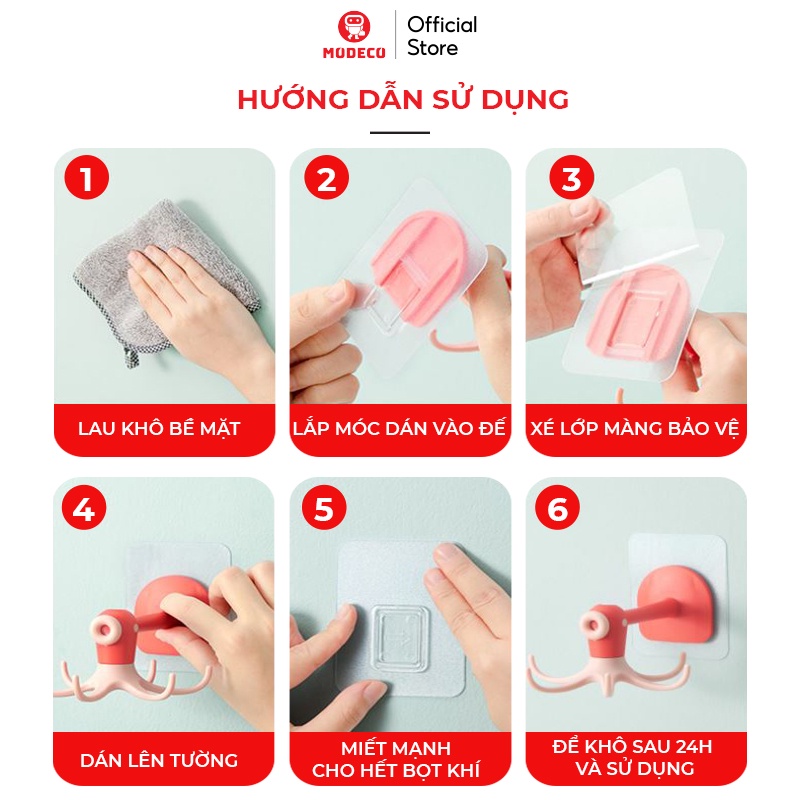 MODECO Official Store

HƯỚNG DẪN SỬ DỤNG

1
LAU KHÔ BỀ MẶT

2
LẮP MÓC DÁN VÀO ĐẾ

3
XÉ LỚP MÀNG BẢO VỆ

4
DÁN LÊN TƯỜNG

5
MIẾT MẠNH CHO HẾT BỌT KHÍ

6
ĐỂ KHÔ SAU 24H VÀ SỬ DỤNG