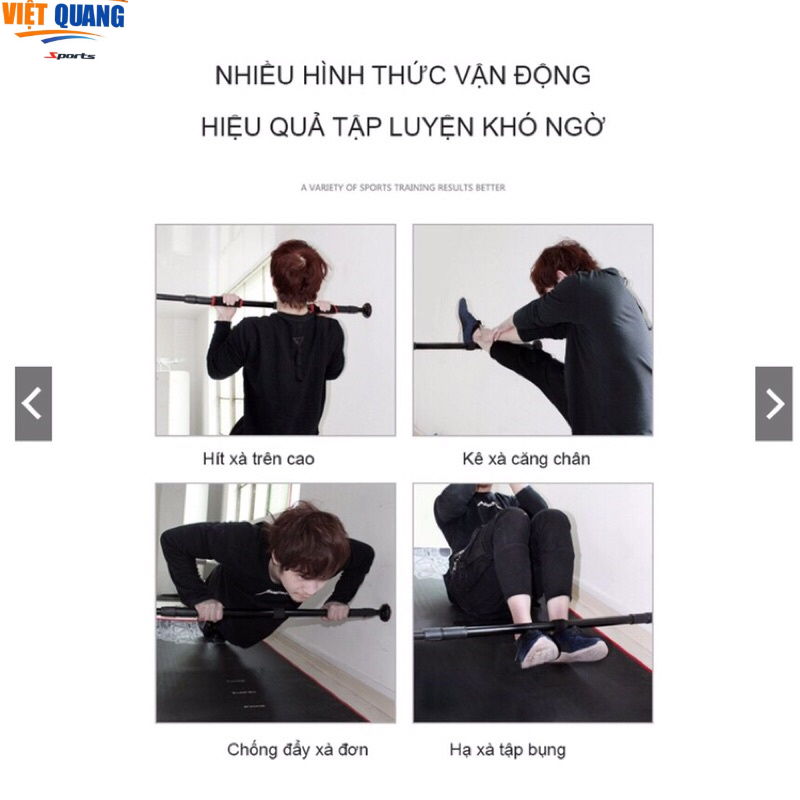 VIỆT QUANG
Sports

NHIỀU HÌNH THỨC VẬN ĐỘNG
HIỆU QUẢ TẬP LUYỆN KHÓ NGỜ

A VARIETY OF SPORTS TRAINING RESULTS BETTER

Hít xà trên cao

Kê xà căng chân

Chống đẩy xà đơn

Hạ xà tập bụng