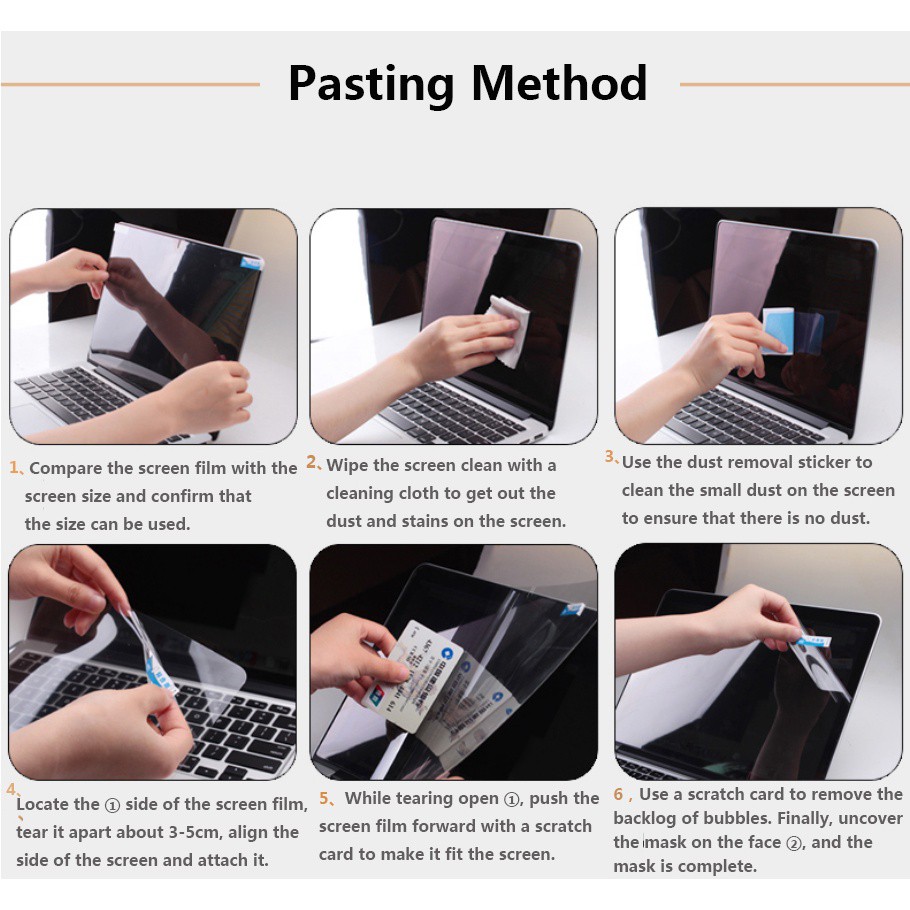 Pasting Method

1、Compare the screen film with the screen size and confirm that the size can be used.

2、Wipe the screen clean with a cleaning cloth to get out the dust and stains on the screen.

3、Use the dust removal sticker to clean the small dust on the screen to ensure that there is no dust.

4、Locate the ① side of the screen film, tear it apart about 3-5cm, align the side of the screen and attach it.

5、While tearing open ①, push the screen film forward with a scratch card to make it fit the screen.

6，Use a scratch card to remove the backlog of bubbles. Finally, uncover the mask on the face ②, and the mask is complete.